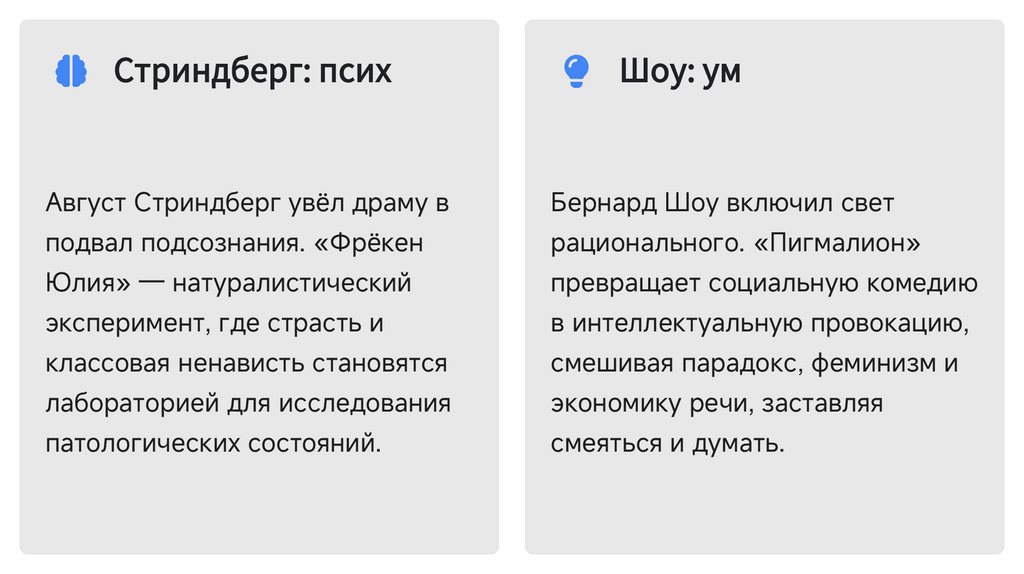 Стриндберг: псих

Август Стриндберг увёл драму в подвал подсознания. «Фрёкен Юлия» — натуралистический эксперимент, где страсть и классовая ненависть становятся лабораторией для исследования патологических состояний.

Шоу: ум

Бернард Шоу включил свет рационального. «Пигмалион» превращает социальную комедию в интеллектуальную провокацию, смешивая парадокс, феминизм и экономику речи, заставляя смеяться и думать.