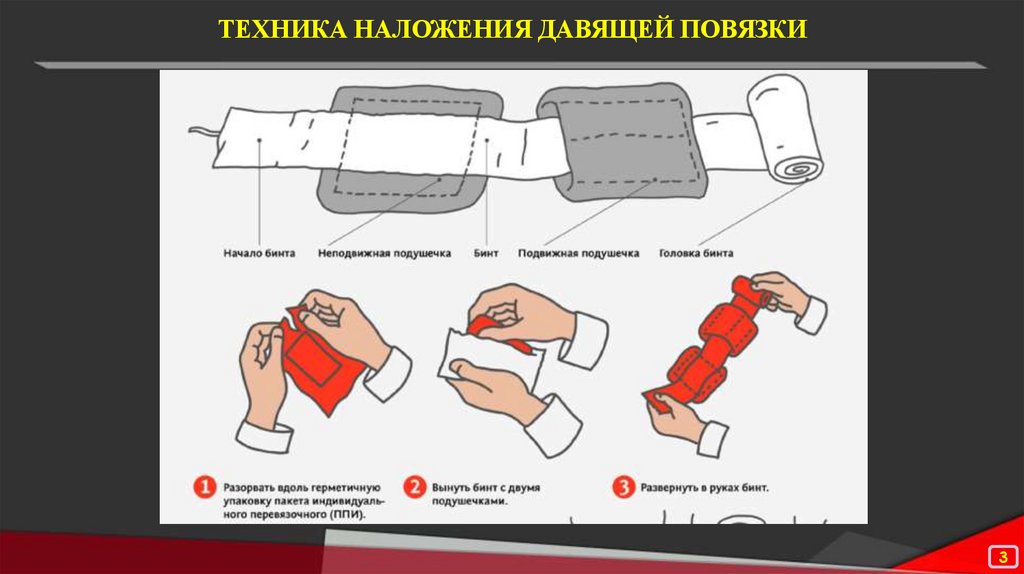 ТЕХНИКА НАЛОЖЕНИЯ ДАВЯЩЕЙ ПОВЯЗКИ

Начало бинта

Неподвижная подушечка

Бинт

Подвижная подушечка

Головка бинта

1 Разорвать вдоль герметичную упаковку пакета индивидуального перевязочного (ППИ).

2 Вынуть бинт с двумя подушечками.

3 Развернуть в руках бинт.

3