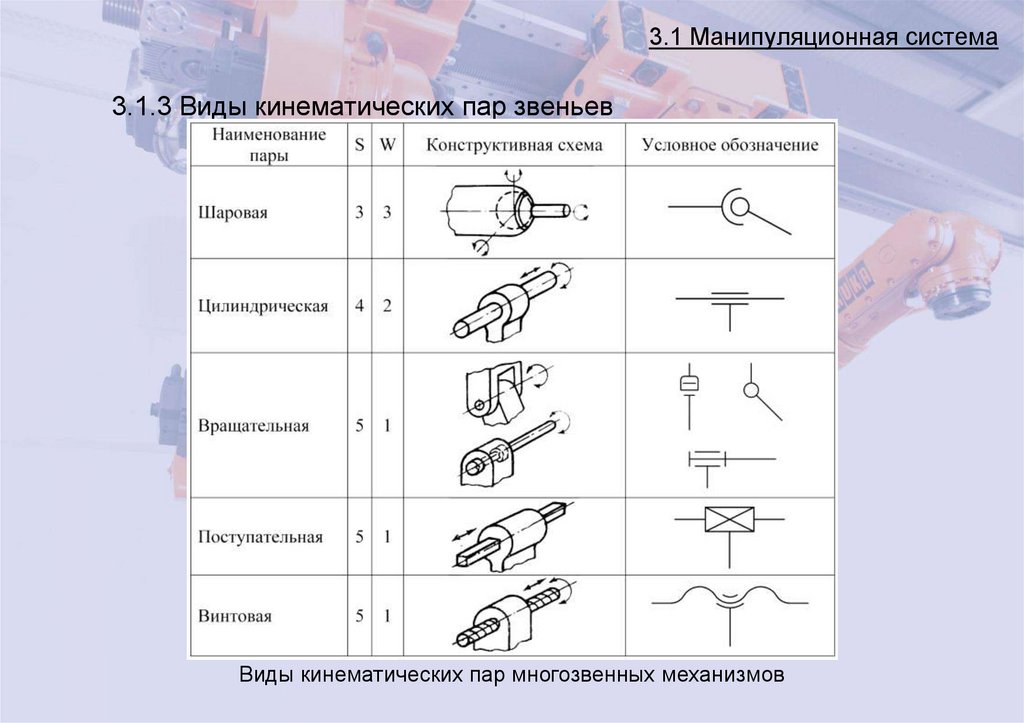 3.1 Манипуляционная система

3.1.3 Виды кинематических пар звеньев

| Наименование пары | S | W | Конструктивная схема | Условное обозначение |
|---|---|---|---|---|
| Шаровая | 3 | 3 | | |
| Цилиндрическая | 4 | 2 | | |
| Вращательная | 5 | 1 | | |
| Поступательная | 5 | 1 | | |
| Винтовая | 5 | 1 | | |

Виды кинематических пар многозвенных механизмов