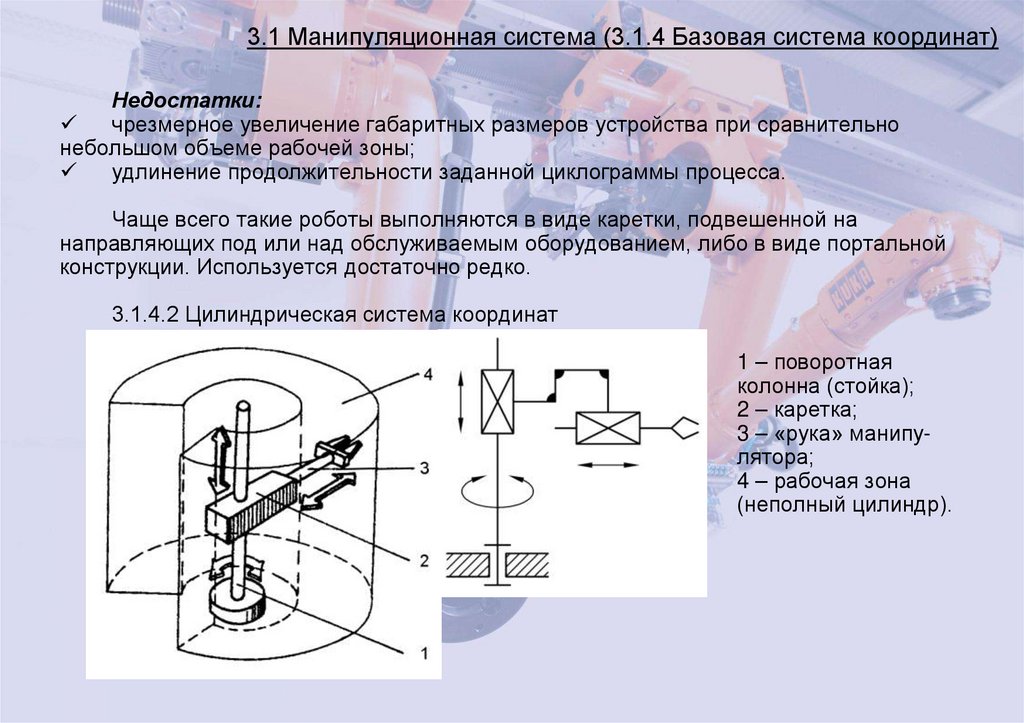 3.1 Манипуляционная система (3.1.4 Базовая система координат)

Недостатки:

✓ чрезмерное увеличение габаритных размеров устройства при сравнительно небольшом объеме рабочей зоны;

✓ удлинение продолжительности заданной циклограммы процесса.

Чаще всего такие роботы выполняются в виде каретки, подвешенной на направляющих под или над обслуживаемым оборудованием, либо в виде портальной конструкции. Используется достаточно редко.

3.1.4.2 Цилиндрическая система координат

4
3
2
1

1 – поворотная колонна (стойка);
2 – каретка;
3 – «рука» манипулятора;
4 – рабочая зона (неполный цилиндр).