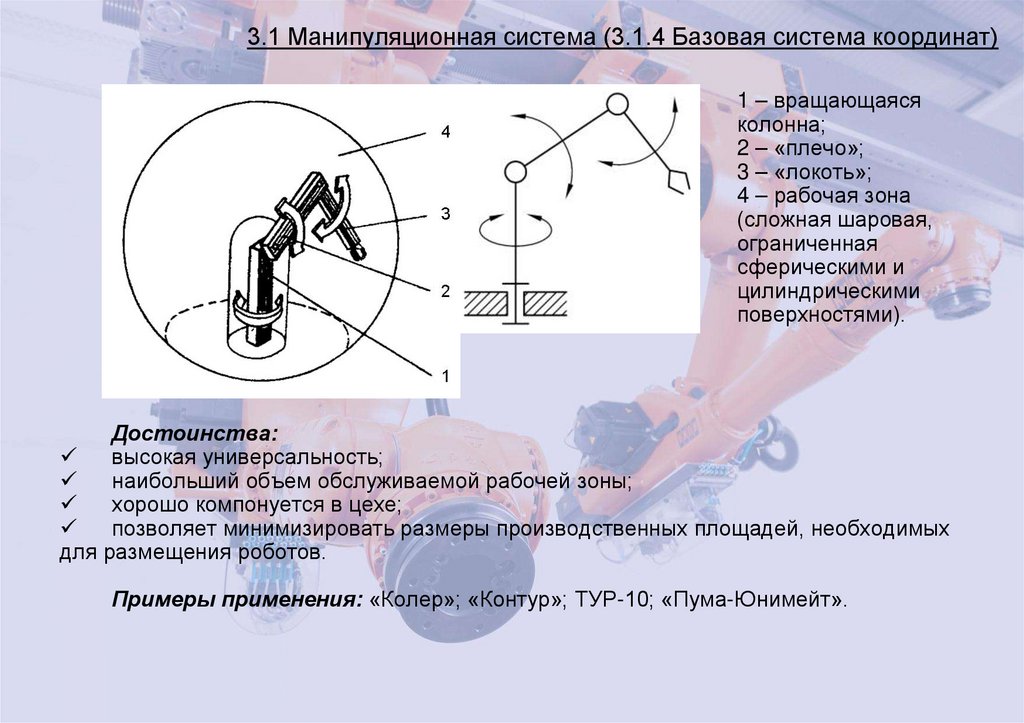 3.1 Манипуляционная система (3.1.4 Базовая система координат)

4

3

2

1

1 – вращающаяся колонна;
2 – «плечо»;
3 – «локоть»;
4 – рабочая зона (сложная шаровая, ограниченная сферическими и цилиндрическими поверхностями).

Достоинства:
✓ высокая универсальность;
✓ наибольший объем обслуживаемой рабочей зоны;
✓ хорошо компонуется в цехе;
✓ позволяет минимизировать размеры производственных площадей, необходимых для размещения роботов.

Примеры применения: «Колер»; «Контур»; ТУР-10; «Пума-Юнимейт».