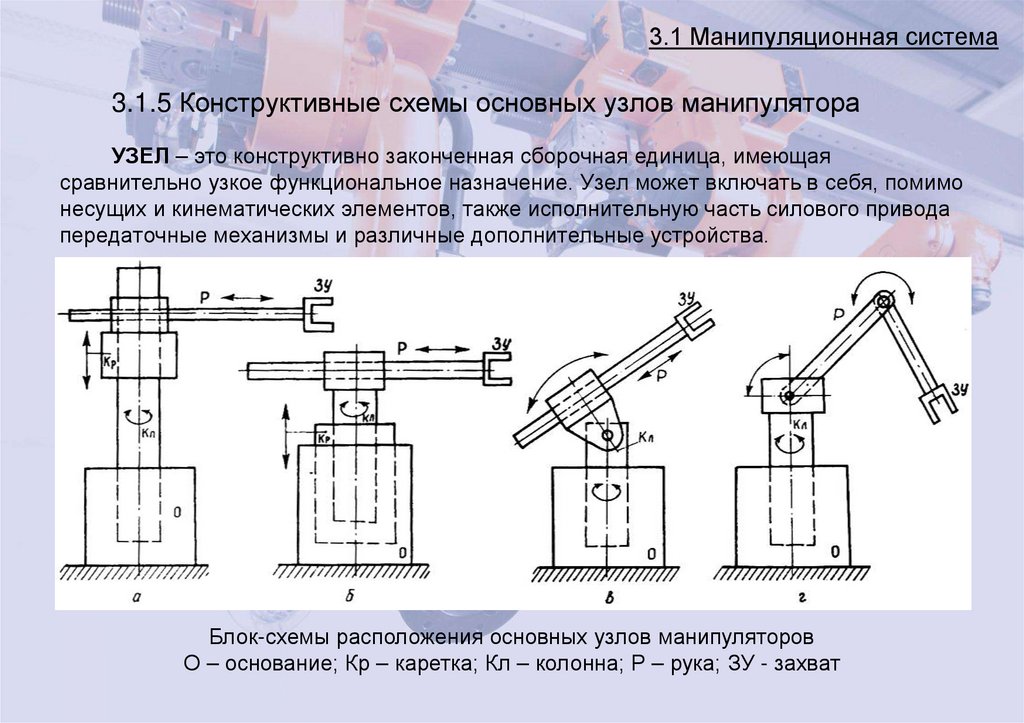 3.1 Манипуляционная система

3.1.5 Конструктивные схемы основных узлов манипулятора

УЗЕЛ – это конструктивно законченная сборочная единица, имеющая сравнительно узкое функциональное назначение. Узел может включать в себя, помимо несущих и кинематических элементов, также исполнительную часть силового привода передаточные механизмы и различные дополнительные устройства.

Р
ЗУ
Кр
Кл
О
а
Р
ЗУ
Кл
Кр
О
б
ЗУ
Р
Кл
О
в
ЗУ
Кл
О
г

Блок-схемы расположения основных узлов манипуляторов
О – основание; Кр – каретка; Кл – колонна; Р – рука; ЗУ - захват