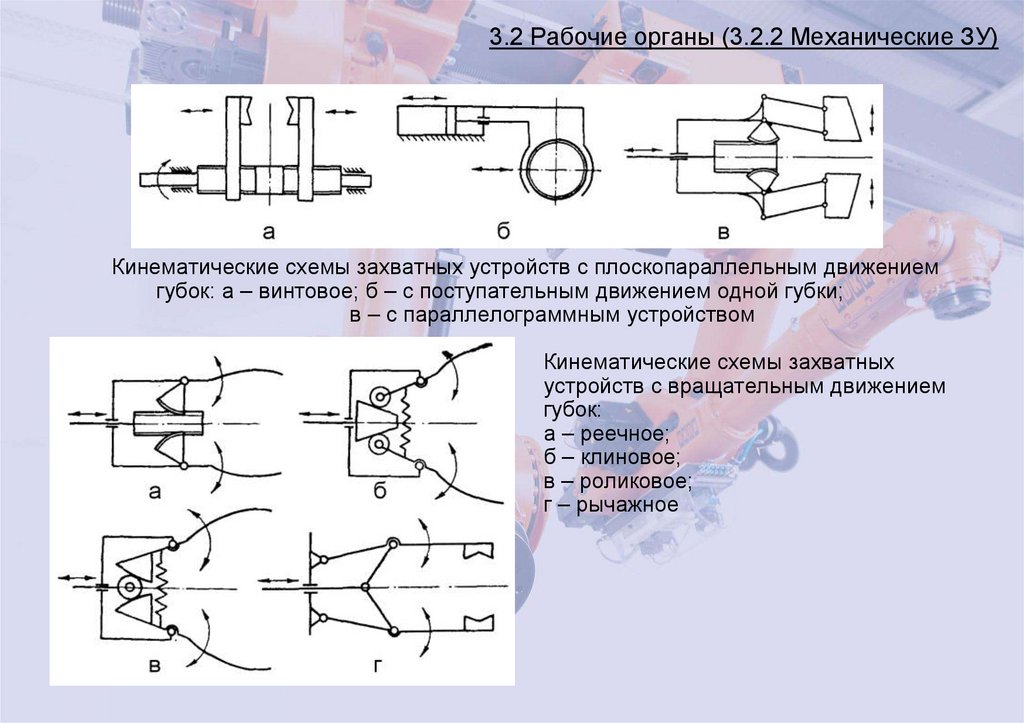 3.2 Рабочие органы (3.2.2 Механические ЗУ)

а

б

в

Кинематические схемы захватных устройств с плоскопараллельным движением губок: а – винтовое; б – с поступательным движением одной губки; в – с параллелограммным устройством

а

б

в

г

Кинематические схемы захватных устройств с вращательным движением губок:
а – реечное;
б – клиновое;
в – роликовое;
г – рычажное