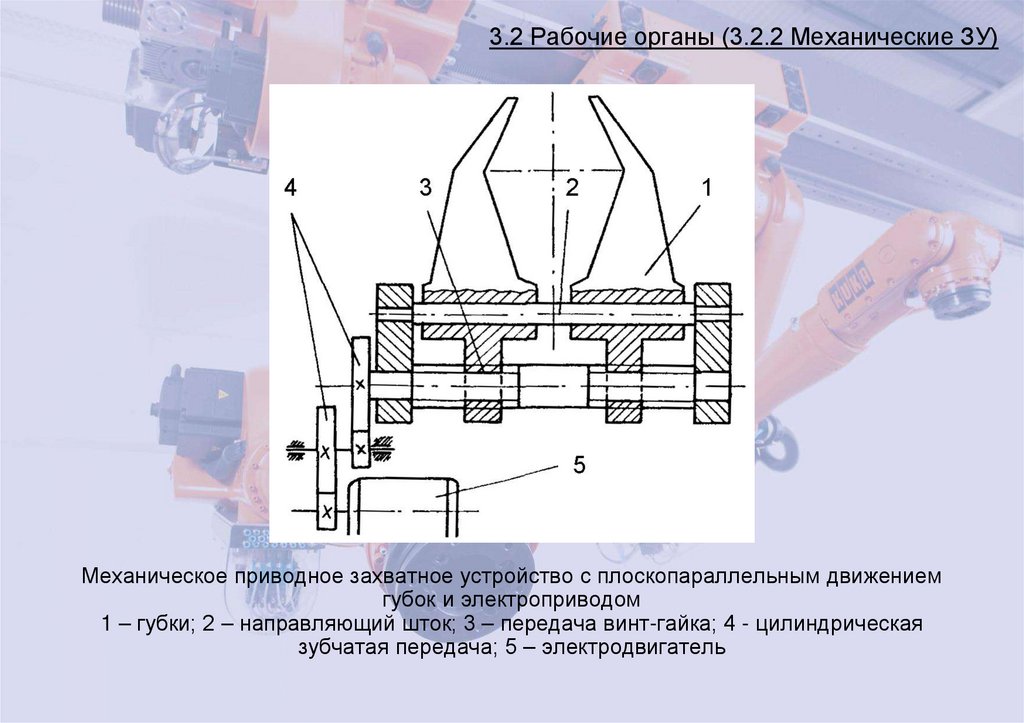 3.2 Рабочие органы (3.2.2 Механические ЗУ)

4

3

2

1

5

Механическое приводное захватное устройство с плоскопараллельным движением губок и электроприводом
1 – губки; 2 – направляющий шток; 3 – передача винт-гайка; 4 - цилиндрическая зубчатая передача; 5 – электродвигатель