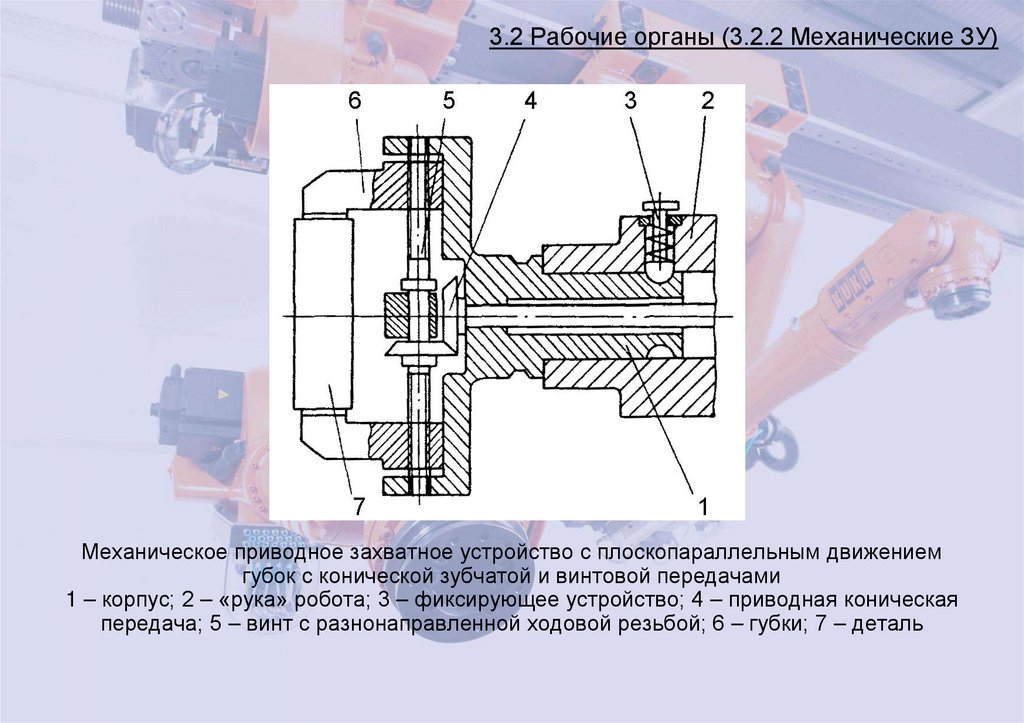 3.2 Рабочие органы (3.2.2 Механические ЗУ)

6 5 4 3 2

7 1

Механическое приводное захватное устройство с плоскопараллельным движением губок с конической зубчатой и винтовой передачами
1 – корпус; 2 – «рука» робота; 3 – фиксирующее устройство; 4 – приводная коническая передача; 5 – винт с разнонаправленной ходовой резьбой; 6 – губки; 7 – деталь