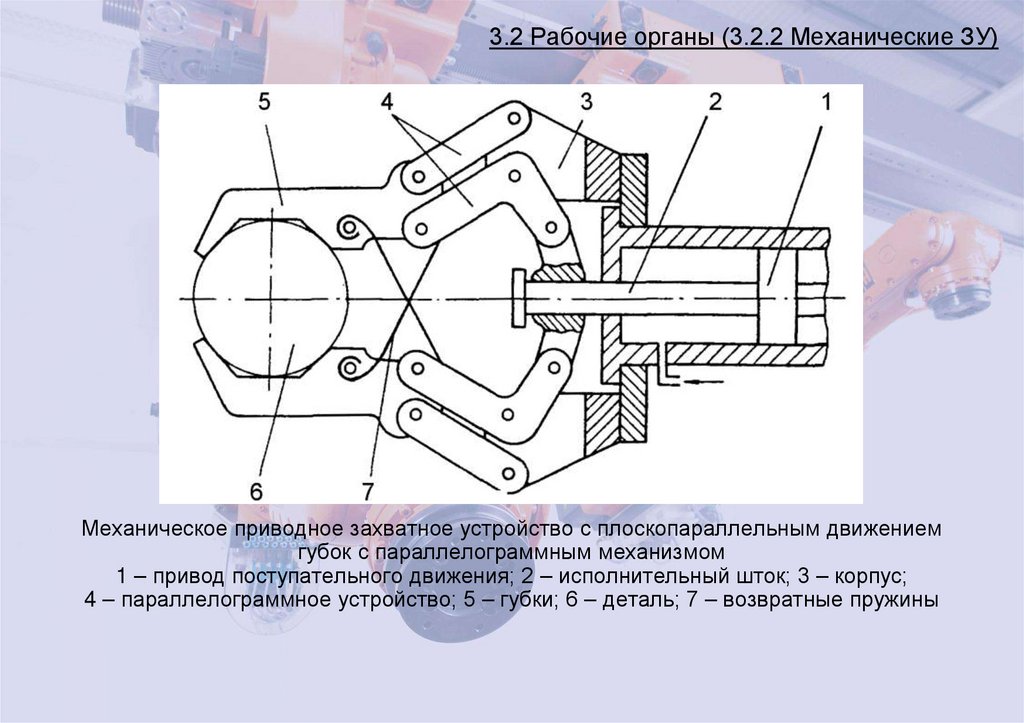 3.2 Рабочие органы (3.2.2 Механические ЗУ)

5
4
3
2
1
6
7

Механическое приводное захватное устройство с плоскопараллельным движением губок с параллелограммным механизмом
1 – привод поступательного движения; 2 – исполнительный шток; 3 – корпус;
4 – параллелограммное устройство; 5 – губки; 6 – деталь; 7 – возвратные пружины