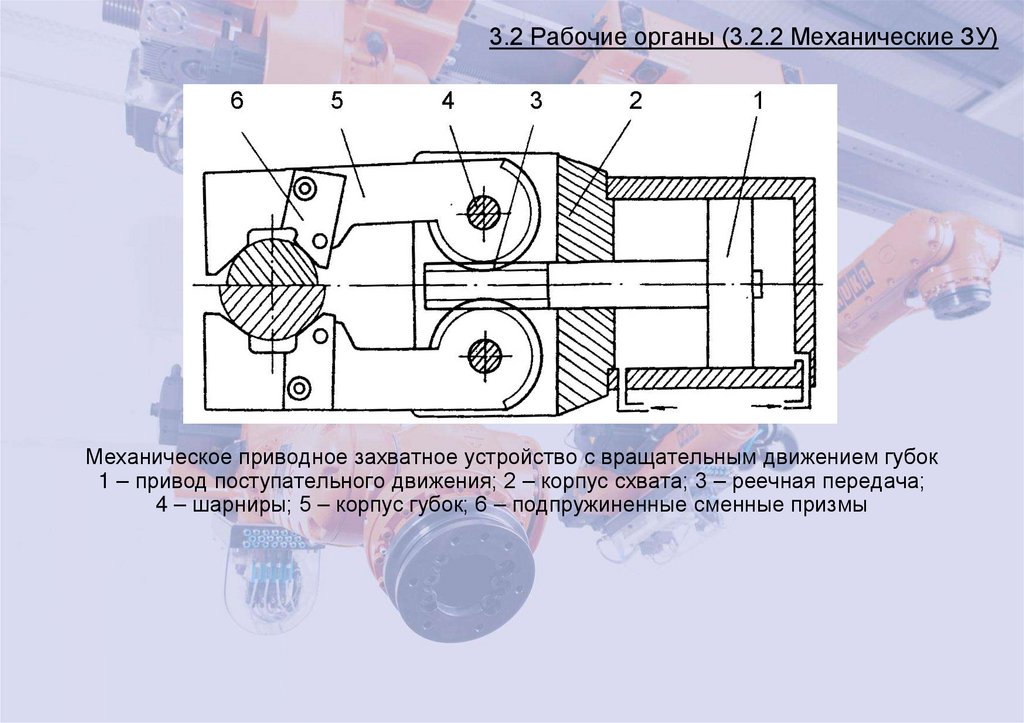 3.2 Рабочие органы (3.2.2 Механические ЗУ)

6 5 4 3 2 1

Механическое приводное захватное устройство с вращательным движением губок
1 – привод поступательного движения; 2 – корпус схвата; 3 – реечная передача;
4 – шарниры; 5 – корпус губок; 6 – подпружиненные сменные призмы