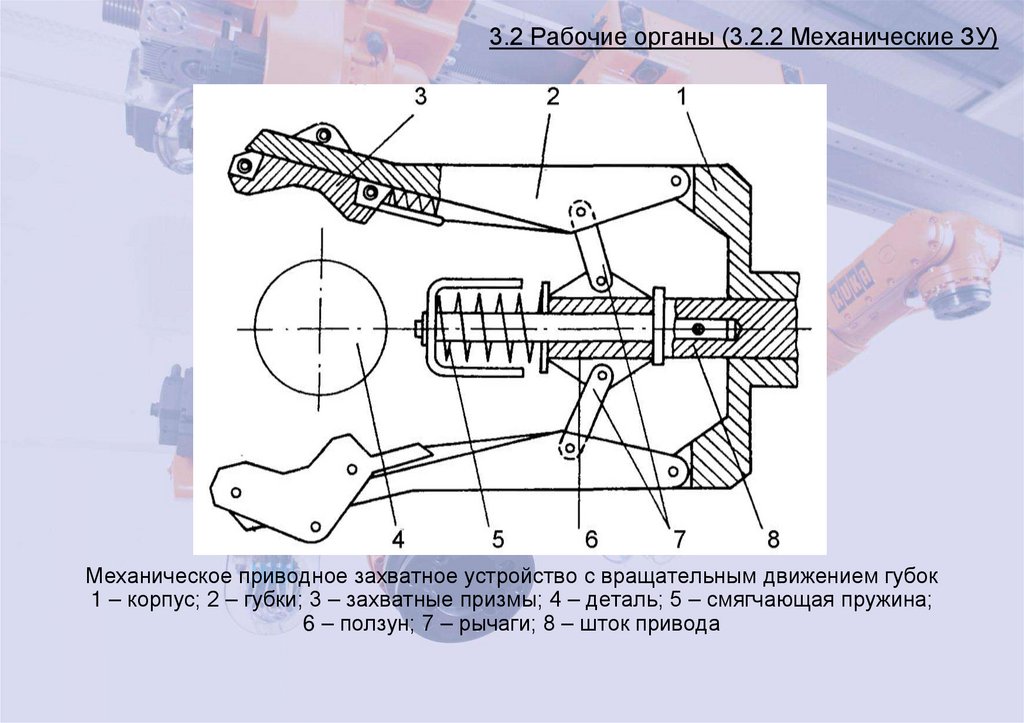 3.2 Рабочие органы (3.2.2 Механические ЗУ)

3
2
1
4
5
6
7
8

Механическое приводное захватное устройство с вращательным движением губок
1 – корпус; 2 – губки; 3 – захватные призмы; 4 – деталь; 5 – смягчающая пружина;
6 – ползун; 7 – рычаги; 8 – шток привода