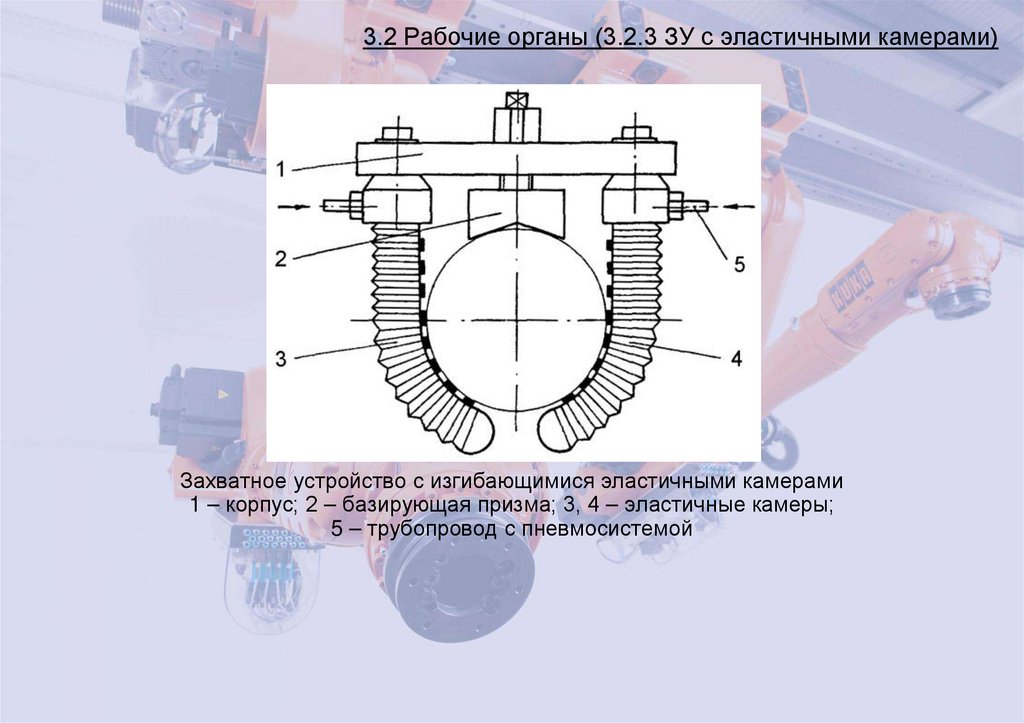 3.2 Рабочие органы (3.2.3 ЗУ с эластичными камерами)

1

2

3

4

5

Захватное устройство с изгибающимися эластичными камерами
1 – корпус; 2 – базирующая призма; 3, 4 – эластичные камеры;
5 – трубопровод с пневмосистемой