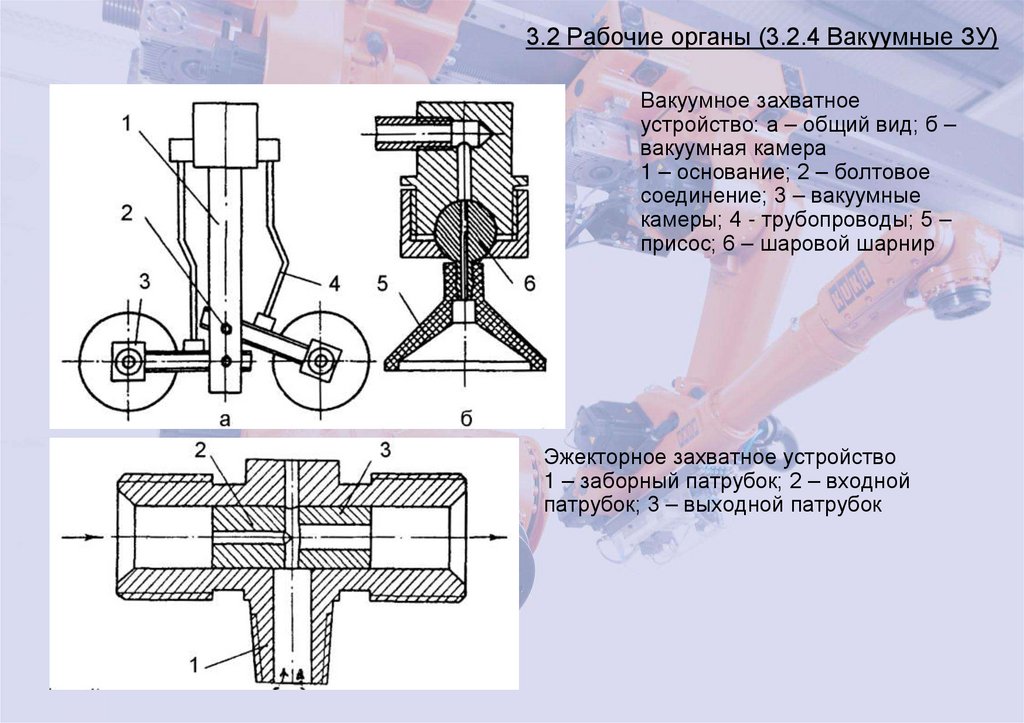 3.2 Рабочие органы (3.2.4 Вакуумные ЗУ)

1

2

3

4

5

6

а

б

Вакуумное захватное устройство: а – общий вид; б – вакуумная камера
1 – основание; 2 – болтовое соединение; 3 – вакуумные камеры; 4 - трубопроводы; 5 – присос; 6 – шаровой шарнир

2

3

1

Эжекторное захватное устройство
1 – заборный патрубок; 2 – входной патрубок; 3 – выходной патрубок