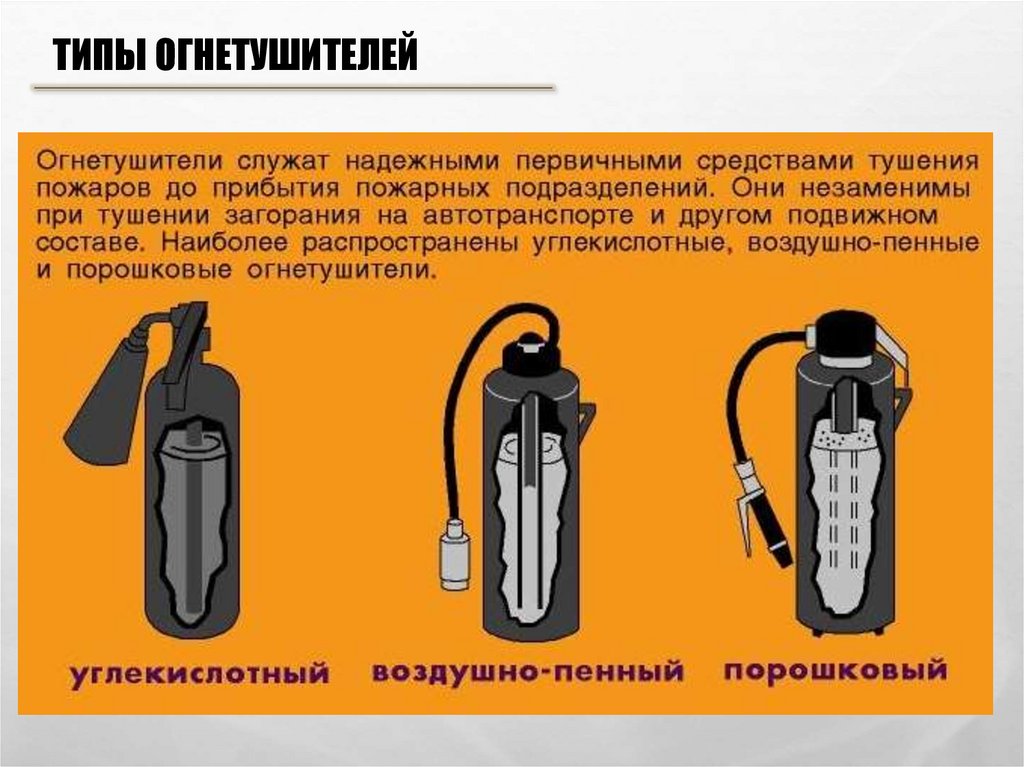 ТИПЫ ОГНЕТУШИТЕЛЕЙ

Огнетушители служат надежными первичными средствами тушения пожаров до прибытия пожарных подразделений. Они незаменимы при тушении загорания на автотранспорте и другом подвижном составе. Наиболее распространены углекислотные, воздушно-пенные и порошковые огнетушители.

углекислотный

воздушно-пенный

порошковый