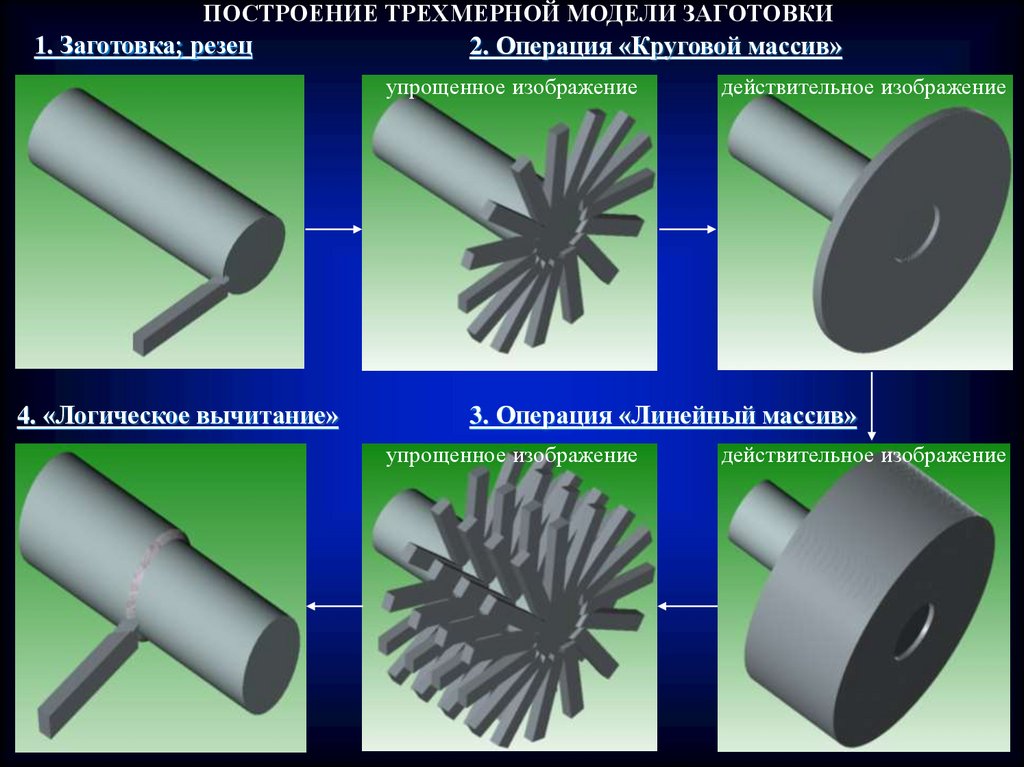 ПОСТРОЕНИЕ ТРЕХМЕРНОЙ МОДЕЛИ ЗАГОТОВКИ

1. Заготовка; резец

2. Операция «Круговой массив»

упрощенное изображение

действительное изображение

4. «Логическое вычитание»

3. Операция «Линейный массив»

упрощенное изображение

действительное изображение