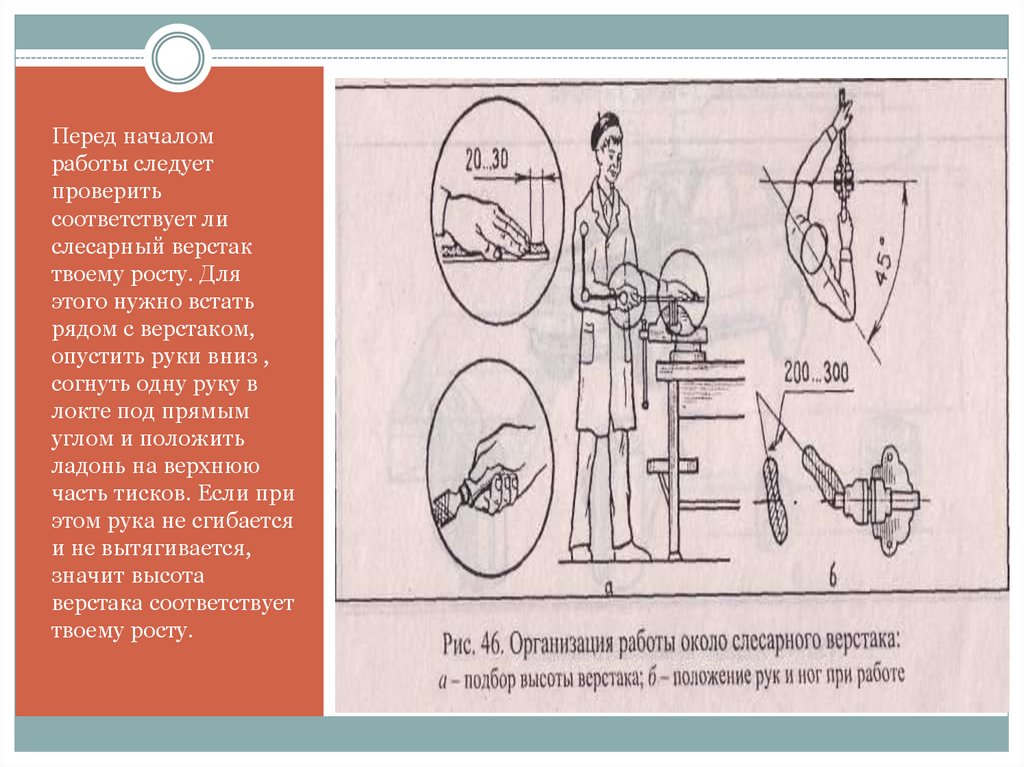 Перед началом работы следует проверить соответствует ли слесарный верстак твоему росту. Для этого нужно встать рядом с верстаком, опустить руки вниз , согнуть одну руку в локте под прямым углом и положить ладонь на верхнюю часть тисков. Если при этом рука не сгибается и не вытягивается, значит высота верстака соответствует твоему росту.

20...30

45°

200...300

а

б

Рис. 46. Организация работы около слесарного верстака:
а – подбор высоты верстака; б – положение рук и ног при работе