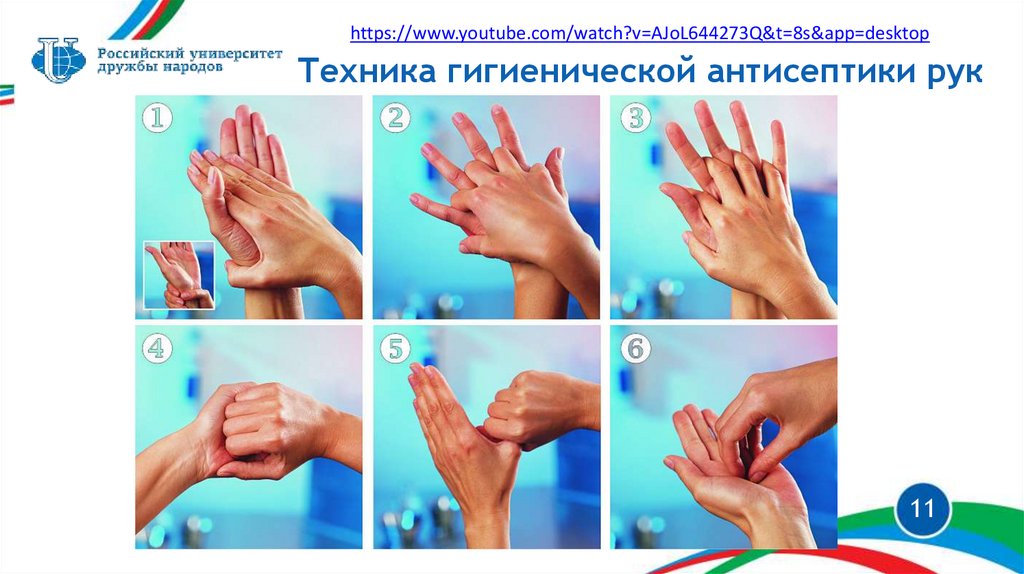 Российский университет дружбы народов

https://www.youtube.com/watch?v=AJoL644273Q&t=8s&app=desktop

Техника гигиенической антисептики рук

1

2

3

4

5

6

11