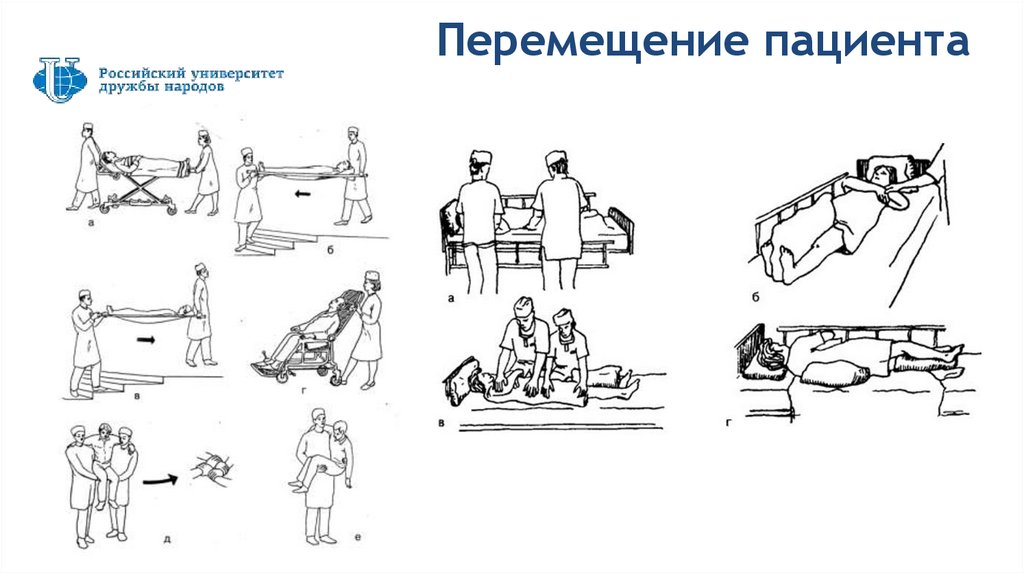 Перемещение пациента

Российский университет дружбы народов

а
б
в
г
д
е

а
б
в
г