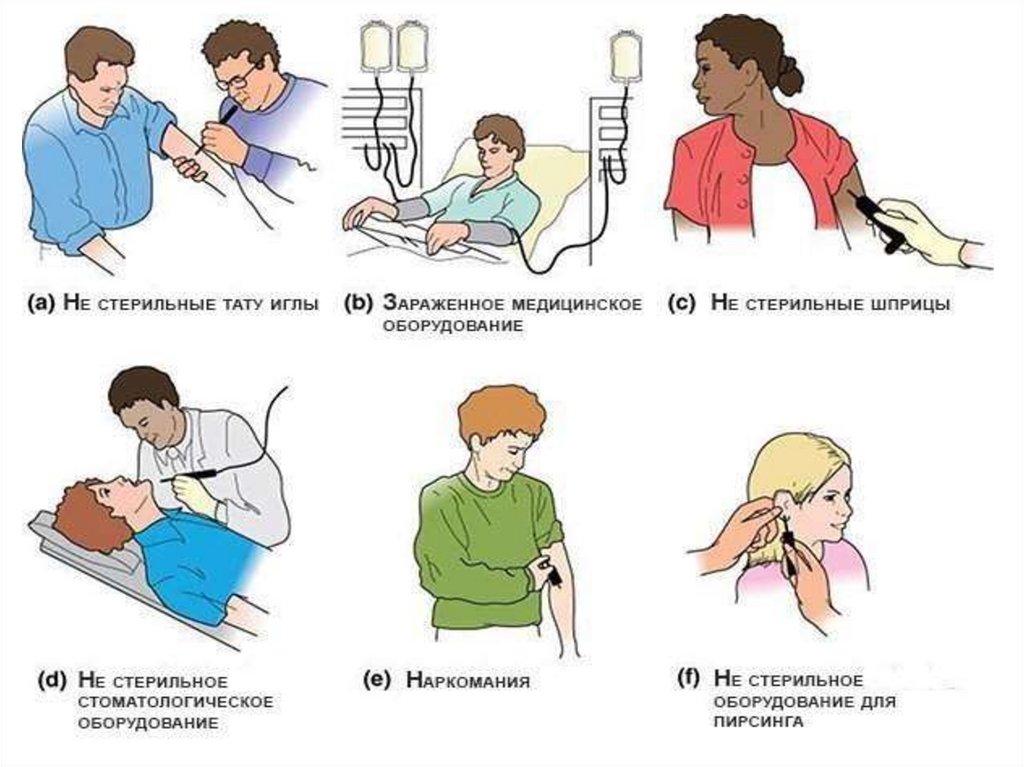 (a) Не стерильные тату иглы

(b) Зараженное медицинское оборудование

(c) Не стерильные шприцы

(d) Не стерильное стоматологическое оборудование

(e) Наркомания

(f) Не стерильное оборудование для пирсинга