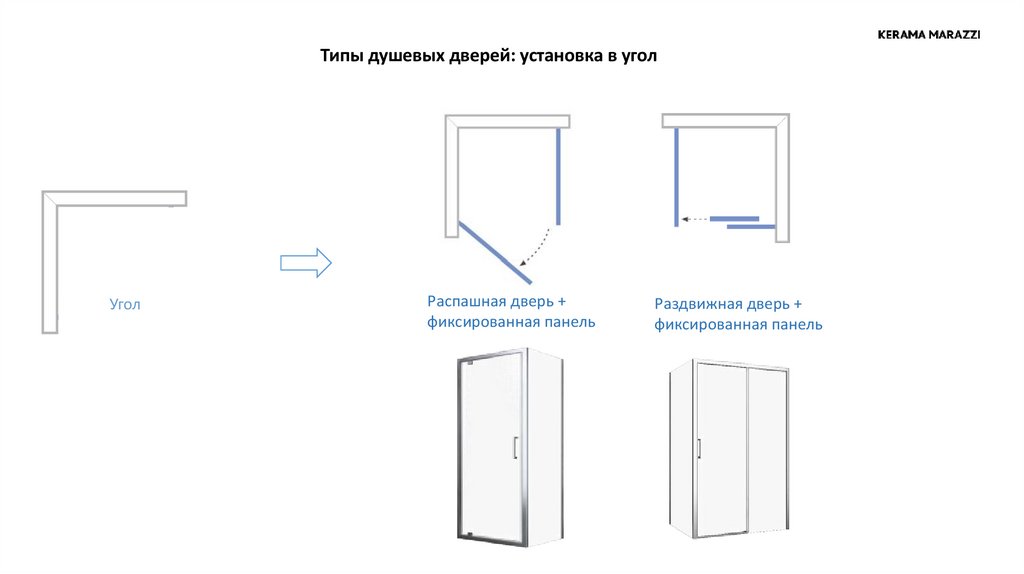 KERAMA MARAZZI

Типы душевых дверей: установка в угол

Угол

Распашная дверь + фиксированная панель

Раздвижная дверь + фиксированная панель