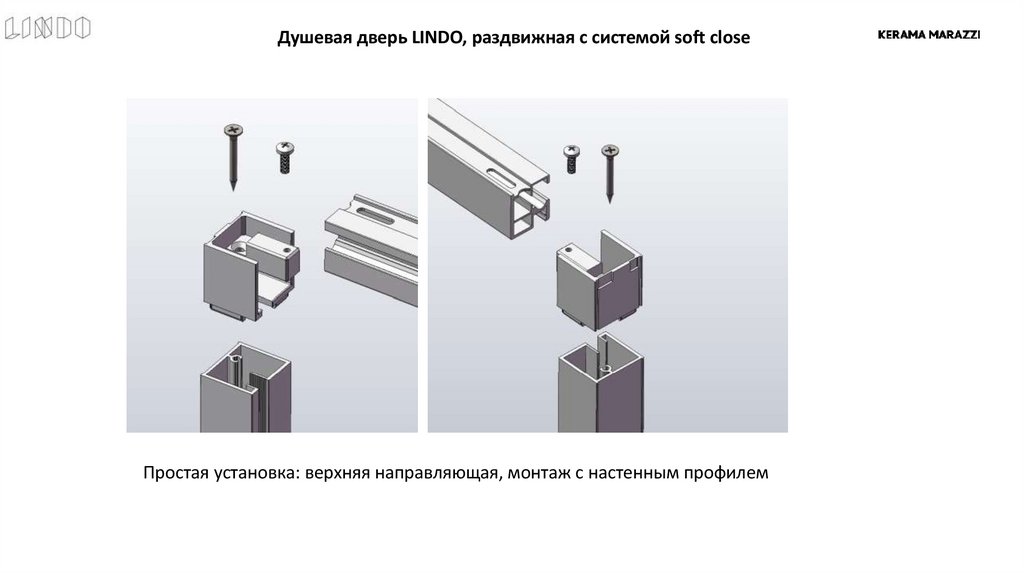 LINDO

Душевая дверь LINDO, раздвижная с системой soft close

KERAMA MARAZZI

Простая установка: верхняя направляющая, монтаж с настенным профилем