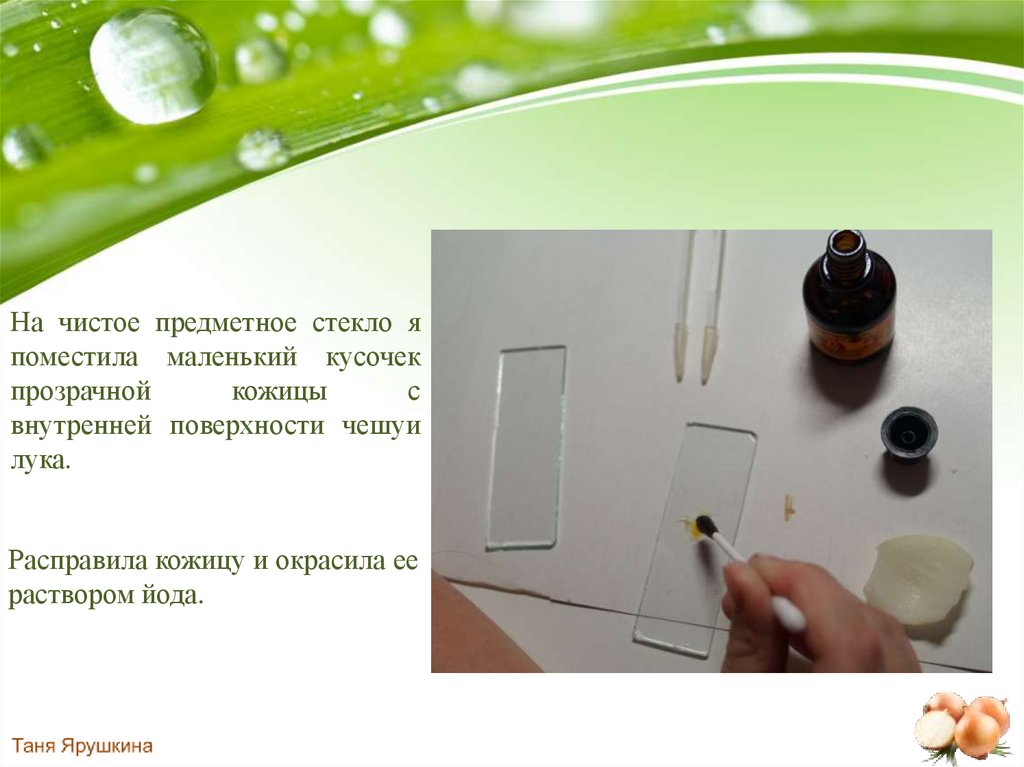 На чистое предметное стекло я поместила маленький кусочек прозрачной кожицы с внутренней поверхности чешуи лука.

Расправила кожицу и окрасила ее раствором йода.

Таня Ярушкина