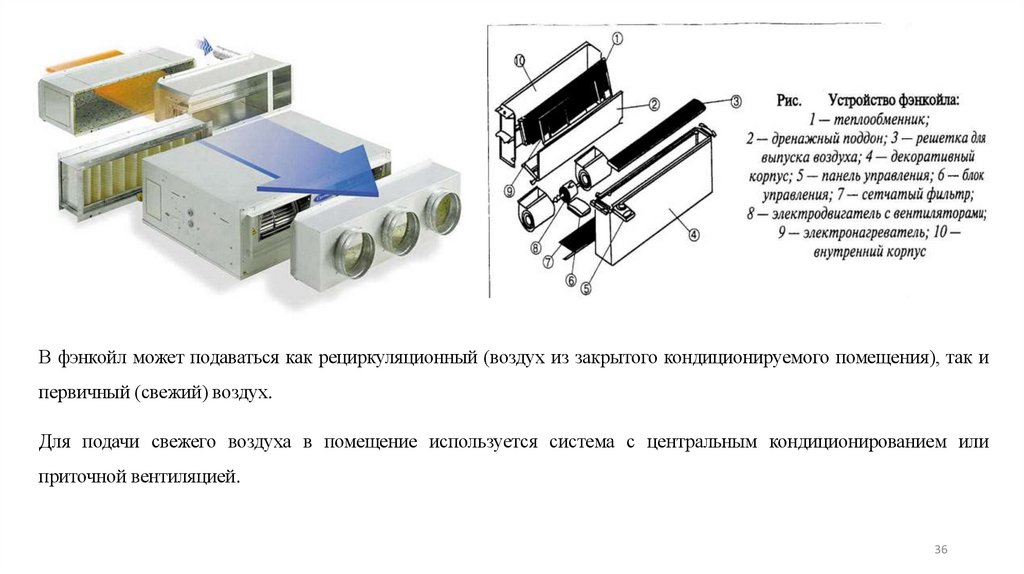 10
1
2
3
9
8
7
6
5
4

Рис. Устройство фэнкойла:
1 — теплообменник;
2 — дренажный поддон; 3 — решетка для выпуска воздуха; 4 — декоративный корпус; 5 — панель управления; 6 — блок управления; 7 — сетчатый фильтр; 8 — электродвигатель с вентиляторами; 9 — электронагреватель; 10 — внутренний корпус

В фэнкойл может подаваться как рециркуляционный (воздух из закрытого кондиционируемого помещения), так и первичный (свежий) воздух.

Для подачи свежего воздуха в помещение используется система с центральным кондиционированием или приточной вентиляцией.

36