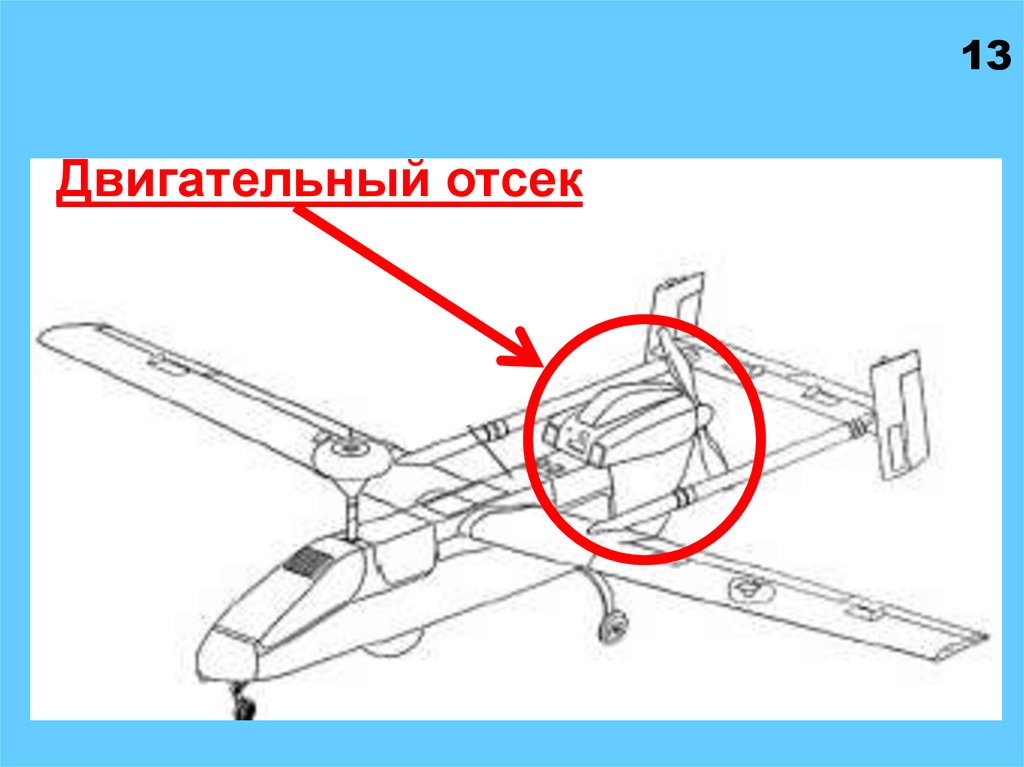 13

Двигательный отсек