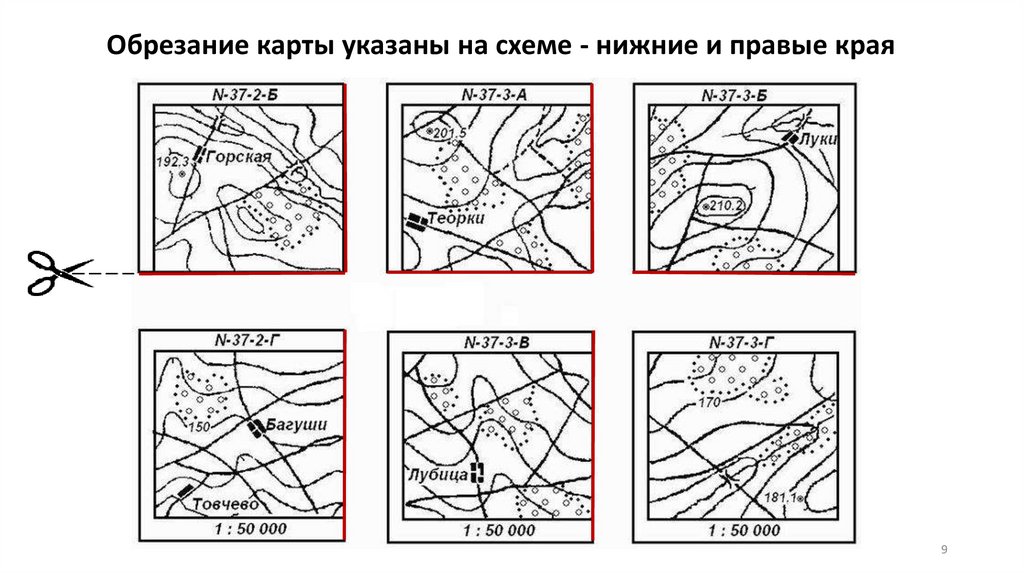 Обрезание карты указаны на схеме - нижние и правые края

N-37-2-Б
192.3
Горская

N-37-3-А
201.5
Теорки

N-37-3-Б
Луки
210.2

N-37-2-Г
150
Багуши
Товчево
1 : 50 000

N-37-3-В
Лубица
1 : 50 000

N-37-3-Г
170
181.1
1 : 50 000

9