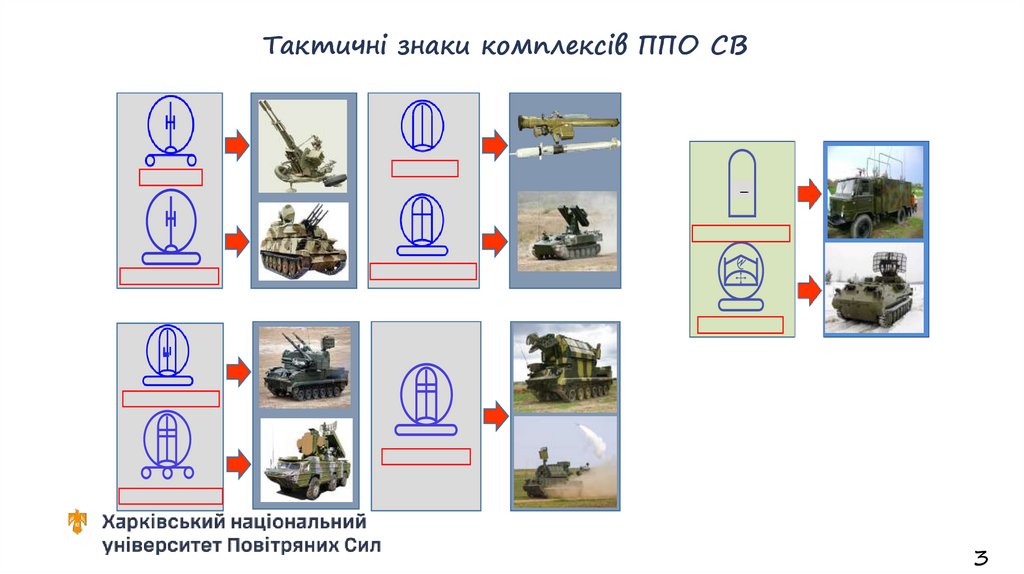 Тактичні знаки комплексів ППО СВ

Харківський національний університет Повітряних Сил

3