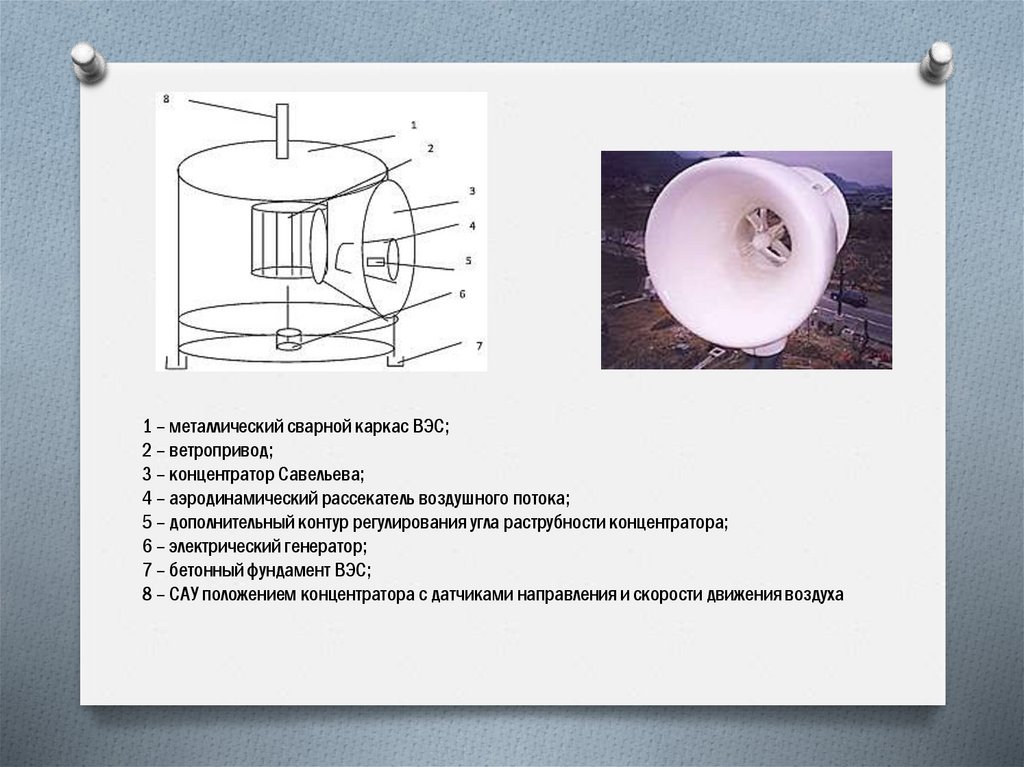 8
1
2
3
4
5
6
7

1 – металлический сварной каркас ВЭС;
2 – ветропривод;
3 – концентратор Савельева;
4 – аэродинамический рассекатель воздушного потока;
5 – дополнительный контур регулирования угла раструбности концентратора;
6 – электрический генератор;
7 – бетонный фундамент ВЭС;
8 – САУ положением концентратора с датчиками направления и скорости движения воздуха