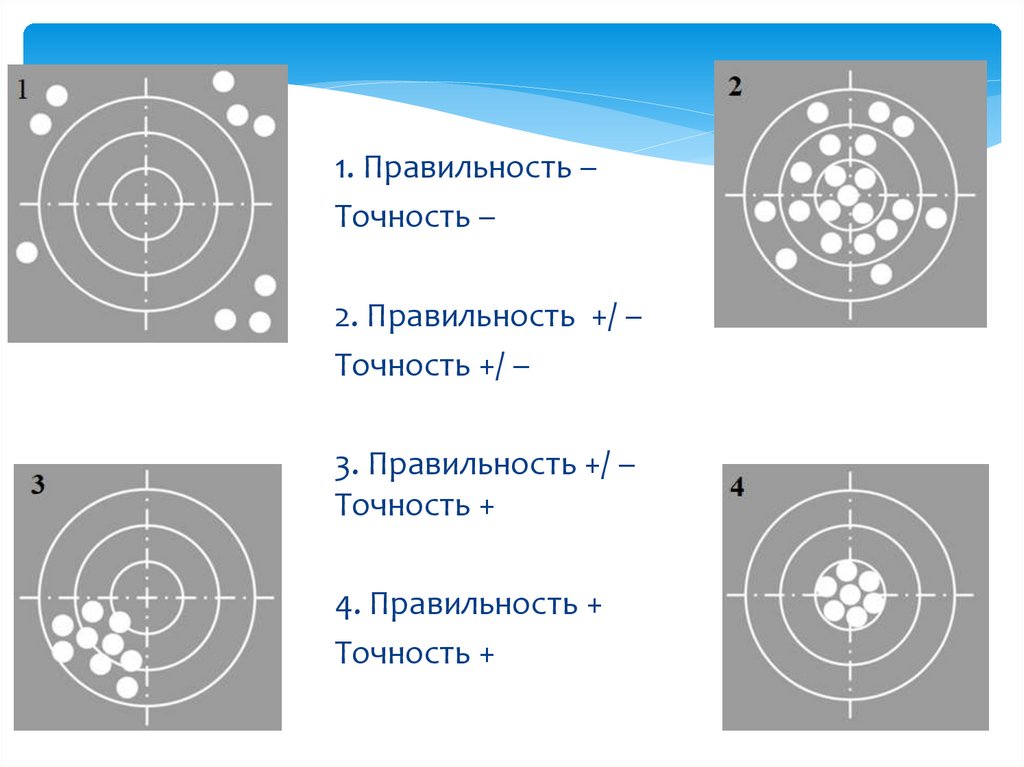 1

2

1. Правильность –
Точность –

2. Правильность +/ –
Точность +/ –

3. Правильность +/ –
Точность +

4. Правильность +
Точность +

3

4