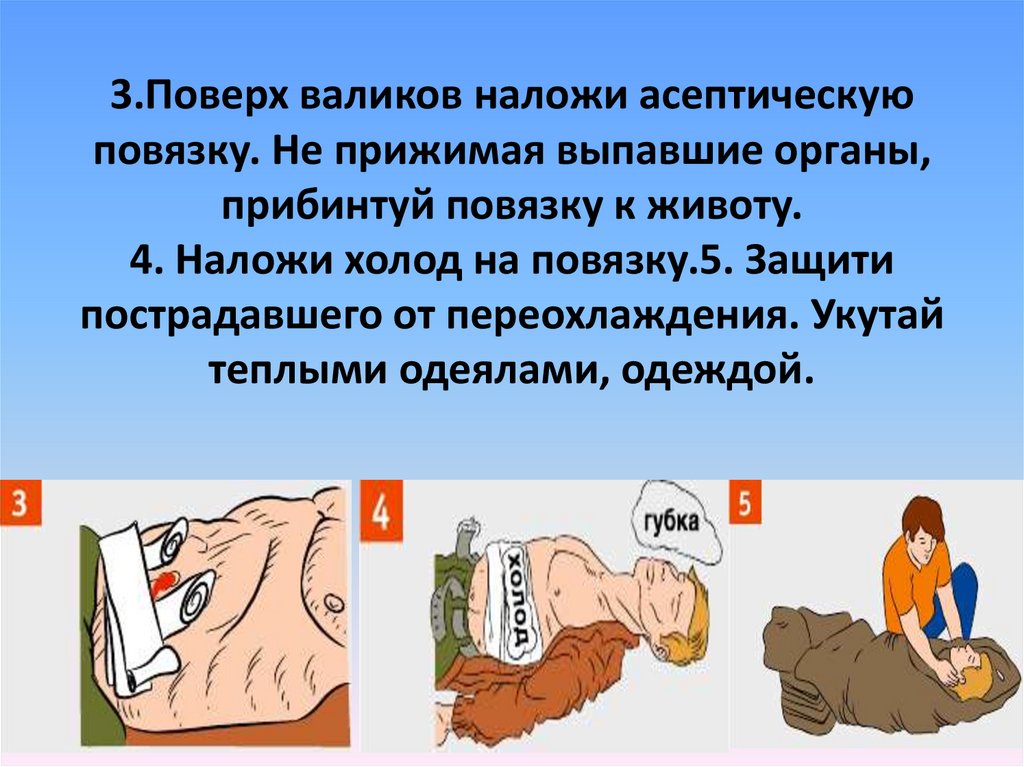 3.Поверх валиков наложи асептическую повязку. Не прижимая выпавшие органы, прибинтуй повязку к животу.
4. Наложи холод на повязку.5. Защити пострадавшего от переохлаждения. Укутай теплыми одеялами, одеждой.

3

4

холод

губка

5