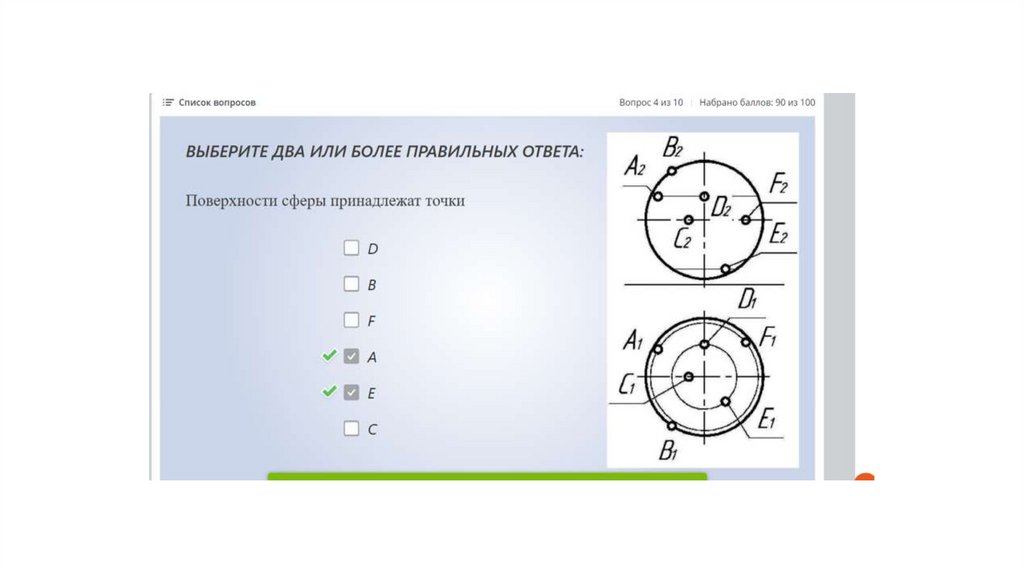 Список вопросов

Вопрос 4 из 10 | Набрано баллов: 90 из 100

ВЫБЕРИТЕ ДВА ИЛИ БОЛЕЕ ПРАВИЛЬНЫХ ОТВЕТА:

Поверхности сферы принадлежат точки

D

B

F

A

E

C

$A_2$ $B_2$ $F_2$ $D_2$ $C_2$ $E_2$

$D_1$ $A_1$ $F_1$ $C_1$ $E_1$ $B_1$