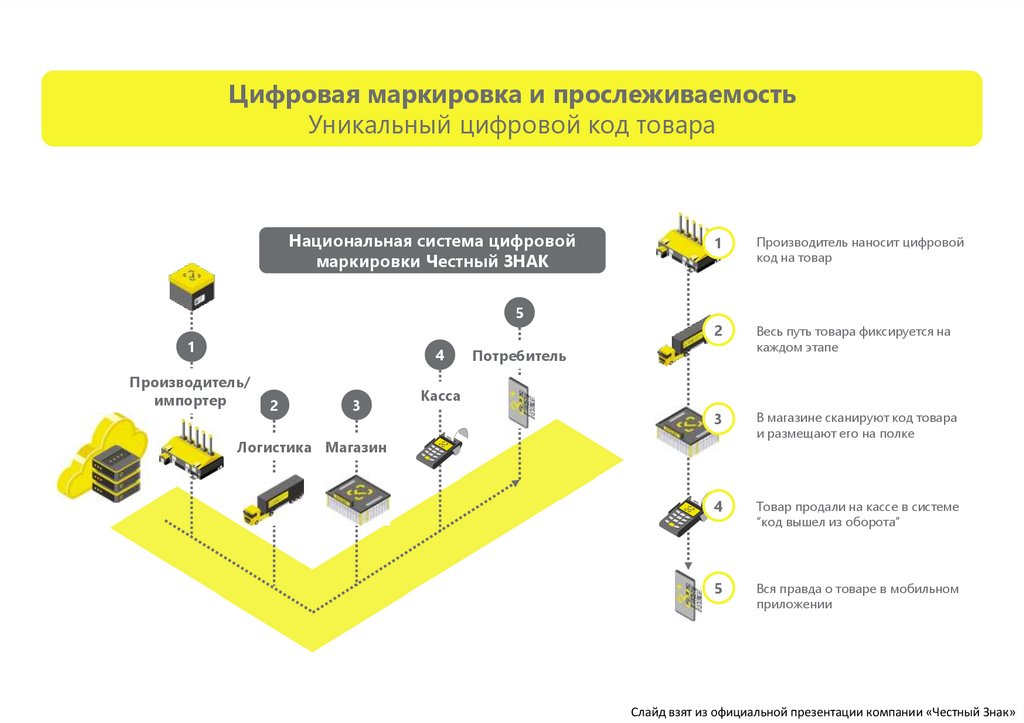 Цифровая маркировка и прослеживаемость
Уникальный цифровой код товара

Национальная система цифровой маркировки Честный ЗНАК

1
Производитель/ импортер

2
Логистика

3
Магазин

4
Касса

5
Потребитель

1 Производитель наносит цифровой код на товар

2 Весь путь товара фиксируется на каждом этапе

3 В магазине сканируют код товара и размещают его на полке

4 Товар продали на кассе в системе "код вышел из оборота"

5 Вся правда о товаре в мобильном приложении

Слайд взят из официальной презентации компании «Честный Знак»