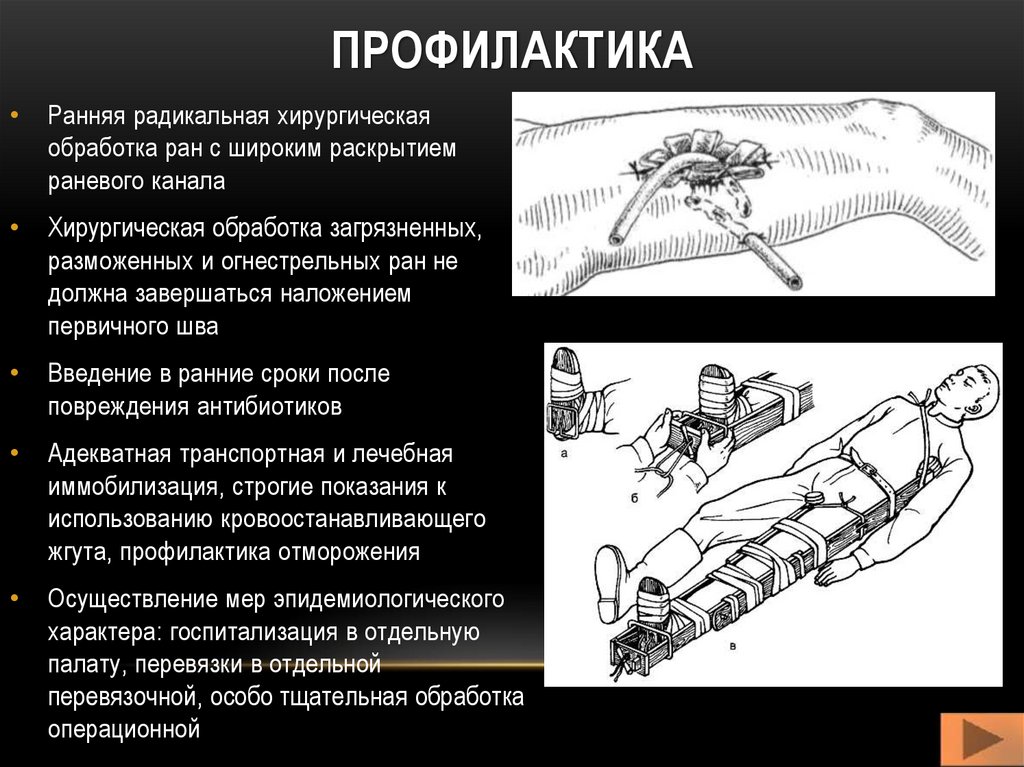 ПРОФИЛАКТИКА

• Ранняя радикальная хирургическая обработка ран с широким раскрытием раневого канала

• Хирургическая обработка загрязненных, разможенных и огнестрельных ран не должна завершаться наложением первичного шва

• Введение в ранние сроки после повреждения антибиотиков

• Адекватная транспортная и лечебная иммобилизация, строгие показания к использованию кровоостанавливающего жгута, профилактика отморожения

• Осуществление мер эпидемиологического характера: госпитализация в отдельную палату, перевязки в отдельной перевязочной, особо тщательная обработка операционной

а

б

в