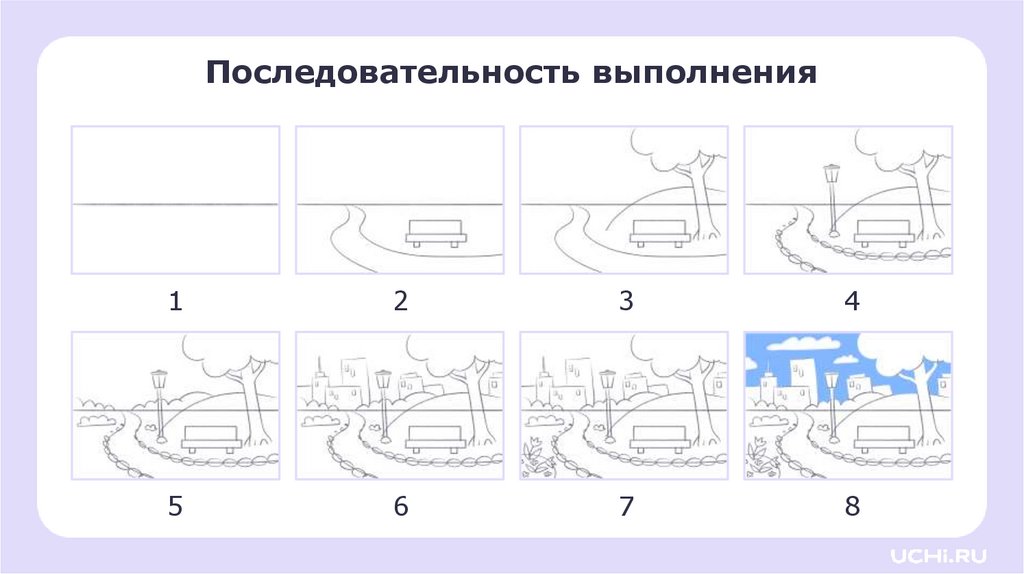 Последовательность выполнения

1

2

3

4

5

6

7

8

UCHi.RU