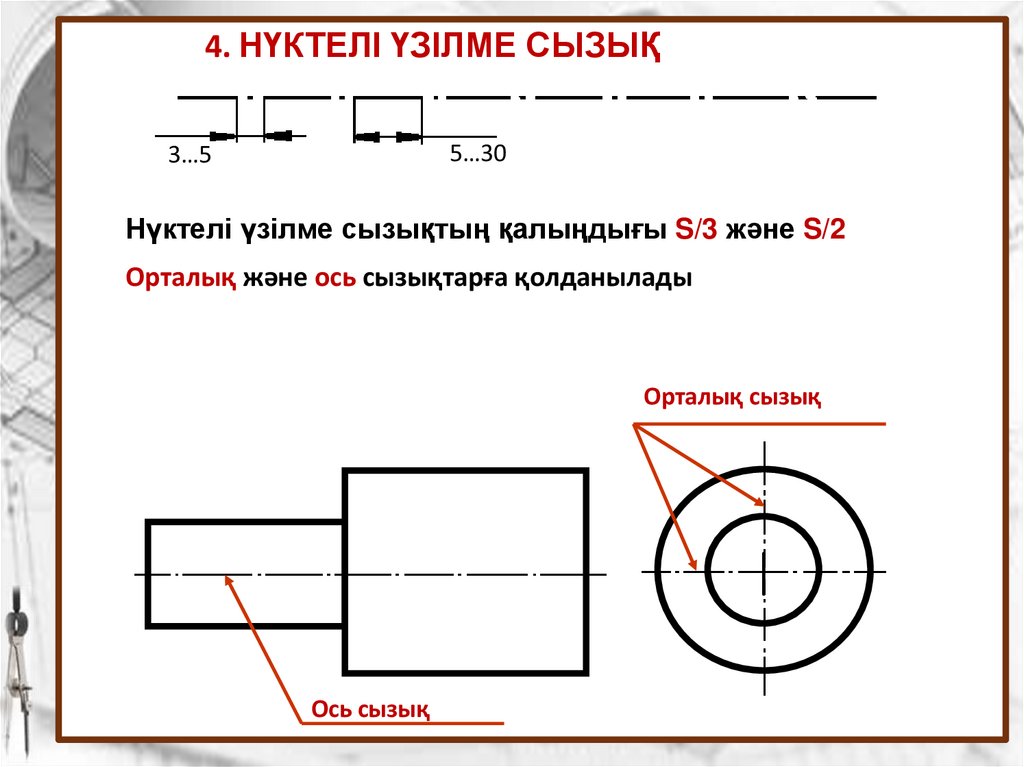 4. НҮКТЕЛІ ҮЗІЛМЕ СЫЗЫҚ

3…5

5…30

Нүктелі үзілме сызықтың қалыңдығы S/3 және S/2

Орталық және ось сызықтарға қолданылады

Орталық сызық

Ось сызық