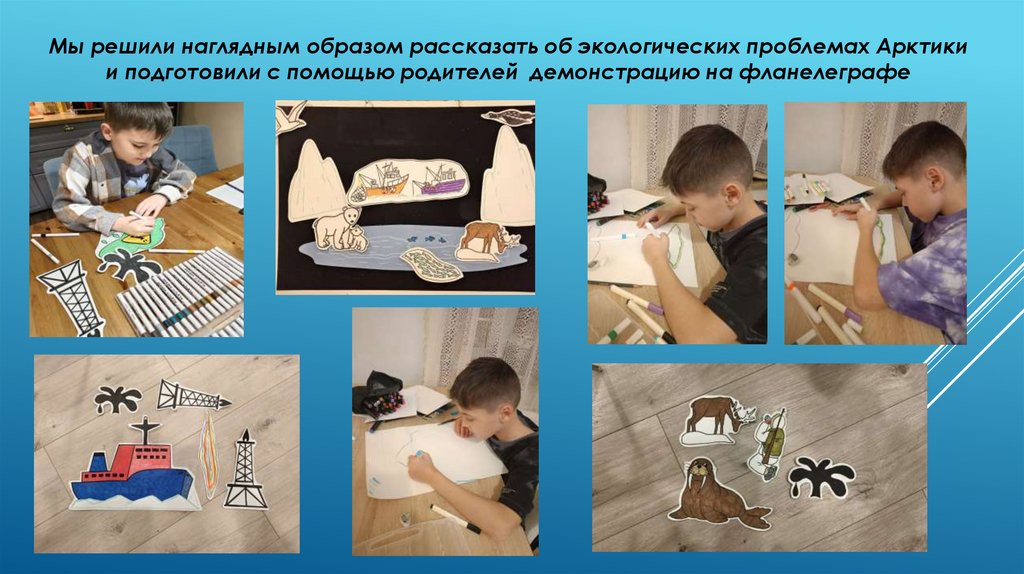 Мы решили наглядным образом рассказать об экологических проблемах Арктики и подготовили с помощью родителей демонстрацию на фланелеграфе