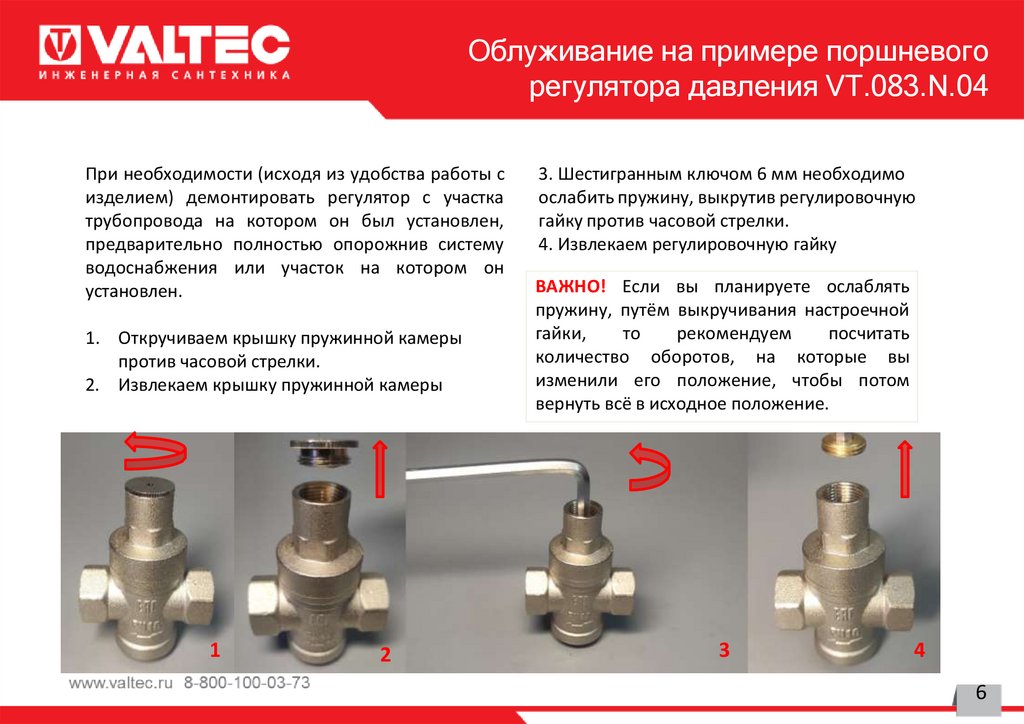 VALTEC
ИНЖЕНЕРНАЯ САНТЕХНИКА

Облуживание на примере поршневого регулятора давления VT.083.N.04

При необходимости (исходя из удобства работы с изделием) демонтировать регулятор с участка трубопровода на котором он был установлен, предварительно полностью опорожнив систему водоснабжения или участок на котором он установлен.

1. Откручиваем крышку пружинной камеры против часовой стрелки.
2. Извлекаем крышку пружинной камеры

3. Шестигранным ключом 6 мм необходимо ослабить пружину, выкрутив регулировочную гайку против часовой стрелки.
4. Извлекаем регулировочную гайку

ВАЖНО! Если вы планируете ослаблять пружину, путём выкручивания настроечной гайки, то рекомендуем посчитать количество оборотов, на которые вы изменили его положение, чтобы потом вернуть всё в исходное положение.

1
2
3
4

www.valtec.ru 8-800-100-03-73

6