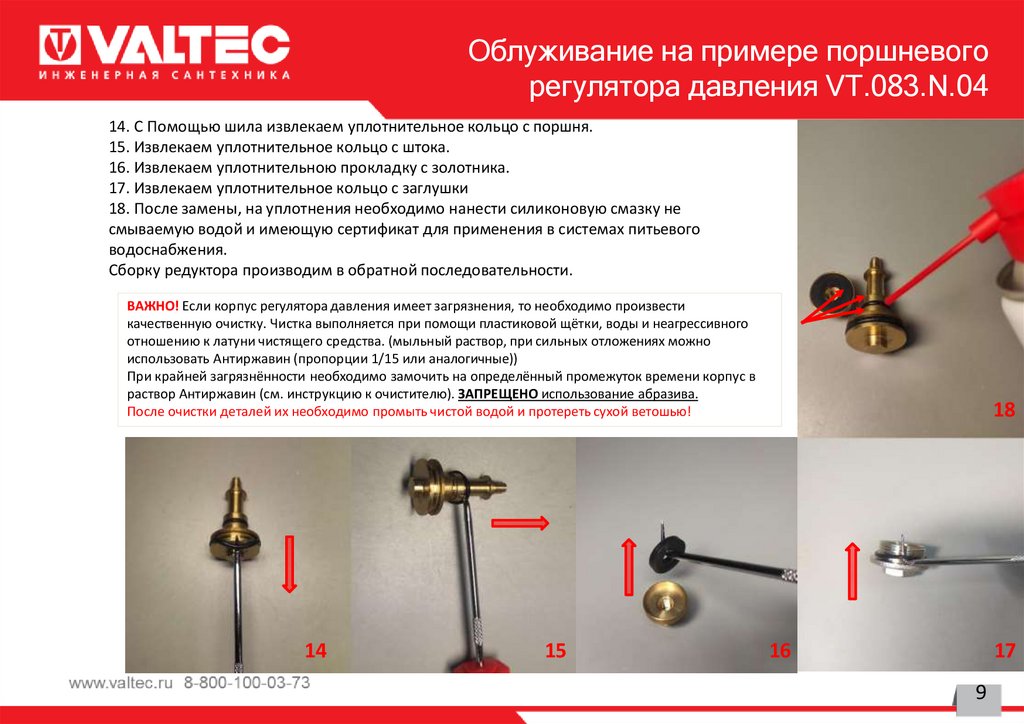 VALTEC
ИНЖЕНЕРНАЯ САНТЕХНИКА

Облуживание на примере поршневого регулятора давления VT.083.N.04

14. С Помощью шила извлекаем уплотнительное кольцо с поршня.
15. Извлекаем уплотнительное кольцо с штока.
16. Извлекаем уплотнительною прокладку с золотника.
17. Извлекаем уплотнительное кольцо с заглушки
18. После замены, на уплотнения необходимо нанести силиконовую смазку не смываемую водой и имеющую сертификат для применения в системах питьевого водоснабжения.
Сборку редуктора производим в обратной последовательности.

ВАЖНО! Если корпус регулятора давления имеет загрязнения, то необходимо произвести качественную очистку. Чистка выполняется при помощи пластиковой щётки, воды и неагрессивного отношению к латуни чистящего средства. (мыльный раствор, при сильных отложениях можно использовать Антиржавин (пропорции 1/15 или аналогичные))
При крайней загрязнённости необходимо замочить на определённый промежуток времени корпус в раствор Антиржавин (см. инструкцию к очистителю). ЗАПРЕЩЕНО использование абразива.
После очистки деталей их необходимо промыть чистой водой и протереть сухой ветошью!

18

14

15

16

17

www.valtec.ru 8-800-100-03-73

9