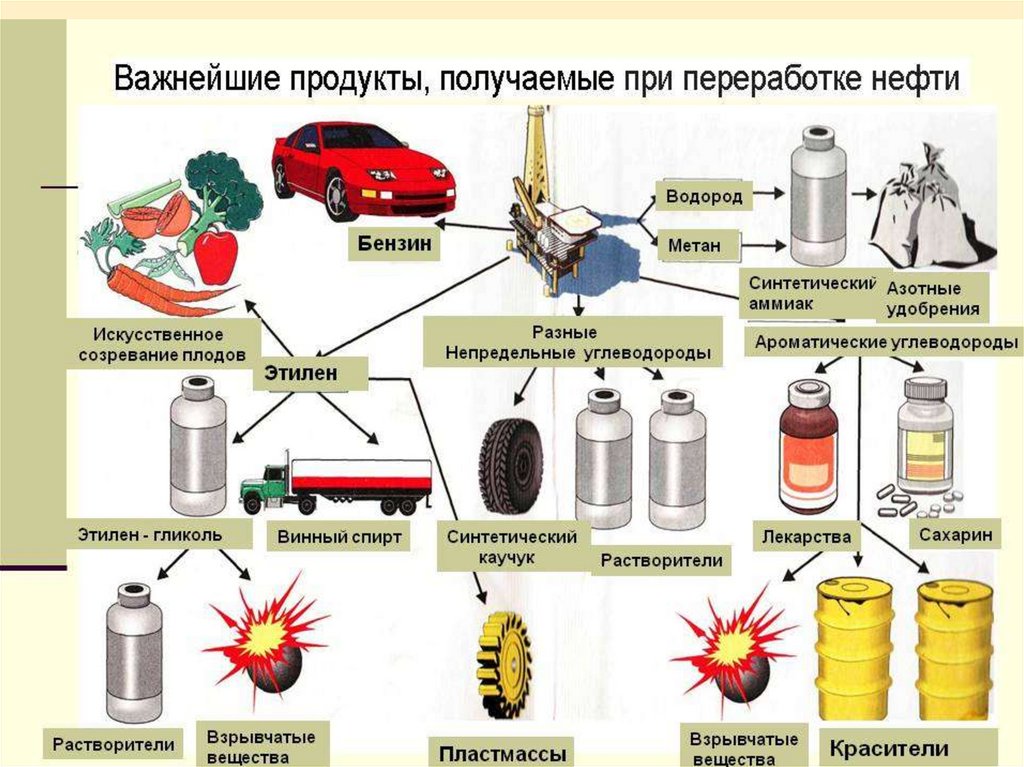 Важнейшие продукты, получаемые при переработке нефти

Бензин

Водород

Метан

Синтетический аммиак

Азотные удобрения

Искусственное созревание плодов

Этилен

Разные Непредельные углеводороды

Ароматические углеводороды

Этилен - гликоль

Винный спирт

Синтетический каучук

Растворители

Лекарства

Сахарин

Растворители

Взрывчатые вещества

Пластмассы

Взрывчатые вещества

Красители