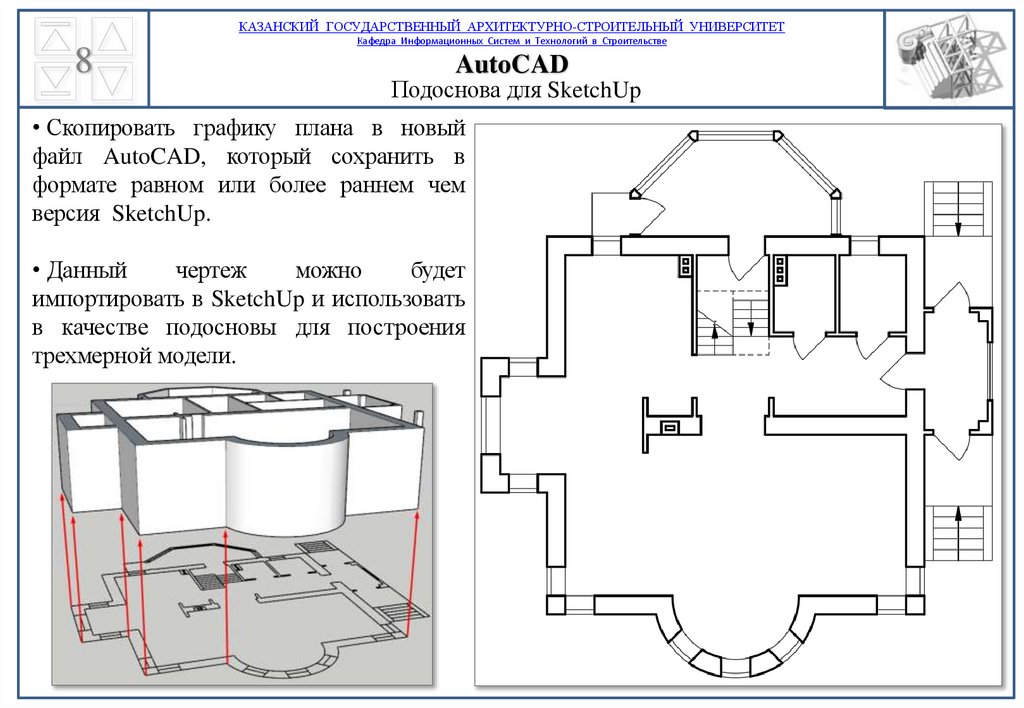 8

КАЗАНСКИЙ ГОСУДАРСТВЕННЫЙ АРХИТЕКТУРНО-СТРОИТЕЛЬНЫЙ УНИВЕРСИТЕТ
Кафедра Информационных Систем и Технологий в Строительстве

AutoCAD
Подоснова для SketchUp

• Скопировать графику плана в новый файл AutoCAD, который сохранить в формате равном или более раннем чем версия SketchUp.

• Данный чертеж можно будет импортировать в SketchUp и использовать в качестве подосновы для построения трехмерной модели.