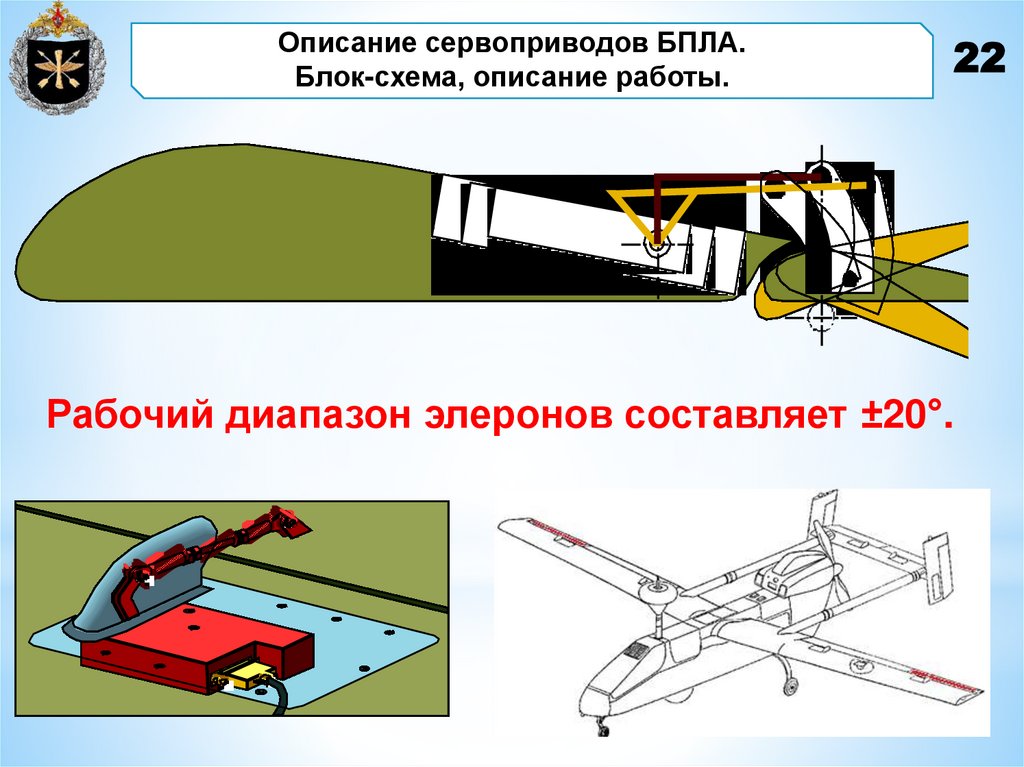 Описание сервоприводов БПЛА.
Блок-схема, описание работы.

22

Рабочий диапазон элеронов составляет ±20°.