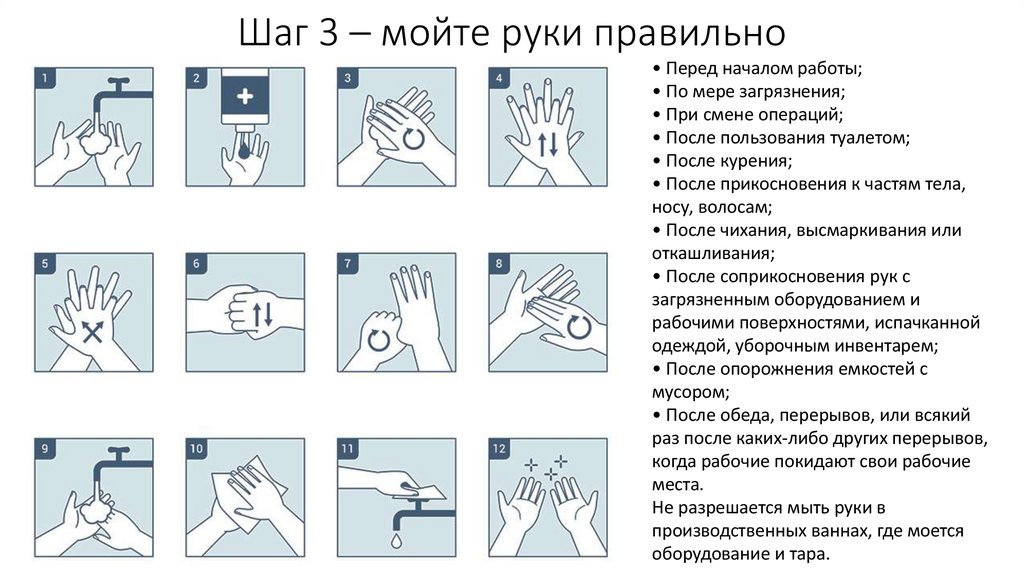 Шаг 3 – мойте руки правильно

1

2

3

4

5

6

7

8

9

10

11

12

• Перед началом работы;
• По мере загрязнения;
• При смене операций;
• После пользования туалетом;
• После курения;
• После прикосновения к частям тела, носу, волосам;
• После чихания, высмаркивания или откашливания;
• После соприкосновения рук с загрязненным оборудованием и рабочими поверхностями, испачканной одеждой, уборочным инвентарем;
• После опорожнения емкостей с мусором;
• После обеда, перерывов, или всякий раз после каких-либо других перерывов, когда рабочие покидают свои рабочие места.
Не разрешается мыть руки в производственных ваннах, где моется оборудование и тара.