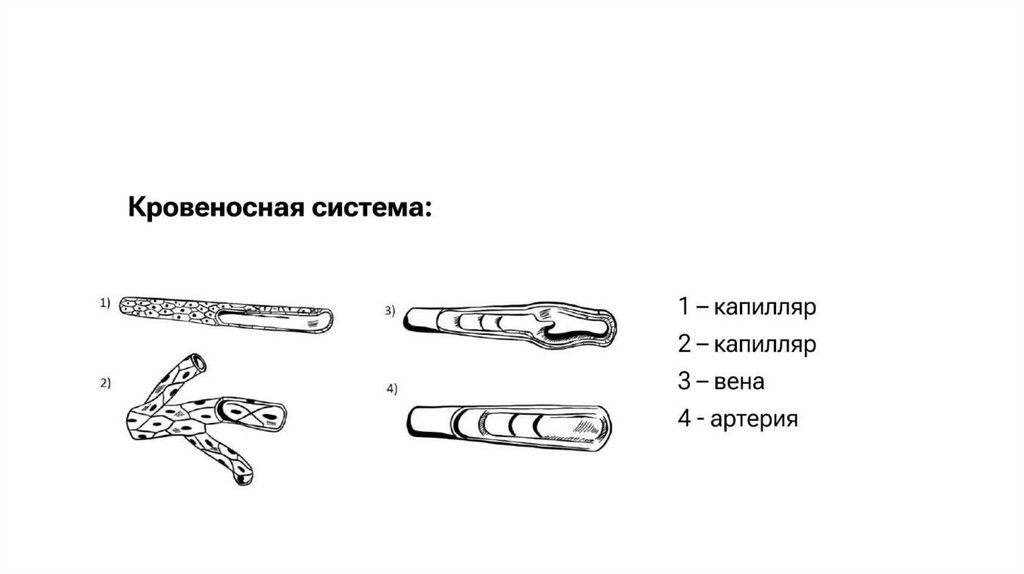 Кровеносная система:

1)

2)

3)

4)

1 – капилляр
2 – капилляр
3 – вена
4 - артерия