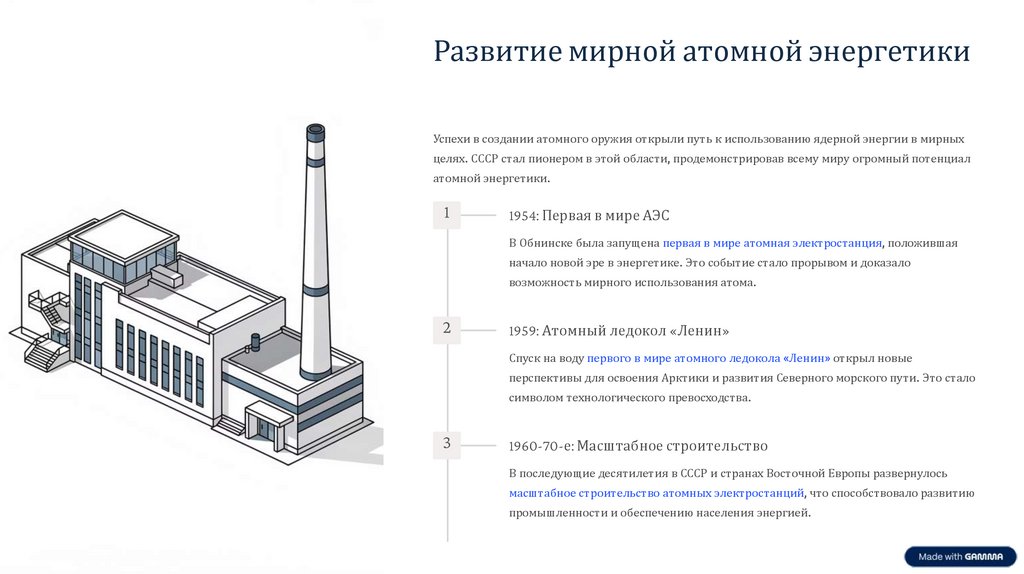 Развитие мирной атомной энергетики

Успехи в создании атомного оружия открыли путь к использованию ядерной энергии в мирных целях. СССР стал пионером в этой области, продемонстрировав всему миру огромный потенциал атомной энергетики.

1

1954: Первая в мире АЭС

В Обнинске была запущена первая в мире атомная электростанция, положившая начало новой эре в энергетике. Это событие стало прорывом и доказало возможность мирного использования атома.

2

1959: Атомный ледокол «Ленин»

Спуск на воду первого в мире атомного ледокола «Ленин» открыл новые перспективы для освоения Арктики и развития Северного морского пути. Это стало символом технологического превосходства.

3

1960-70-е: Масштабное строительство

В последующие десятилетия в СССР и странах Восточной Европы развернулось масштабное строительство атомных электростанций, что способствовало развитию промышленности и обеспечению населения энергией.

Made with GAMMA