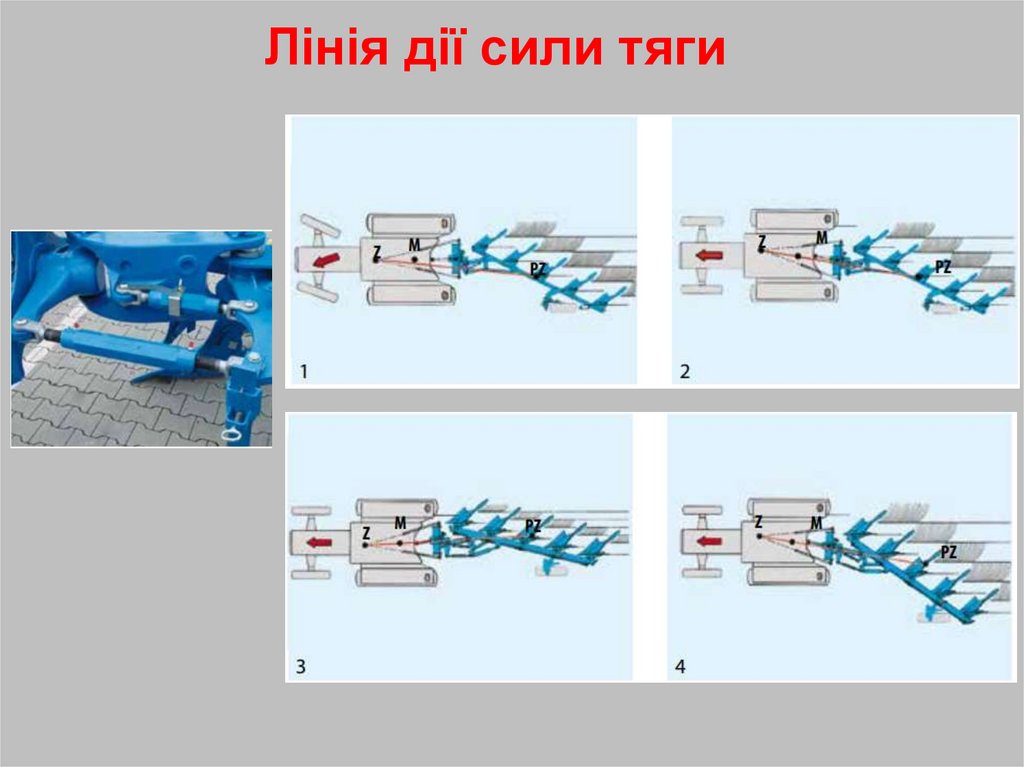 Лінія дії сили тяги

Z M PZ
1

Z M PZ
2

Z M PZ
3

Z M PZ
4