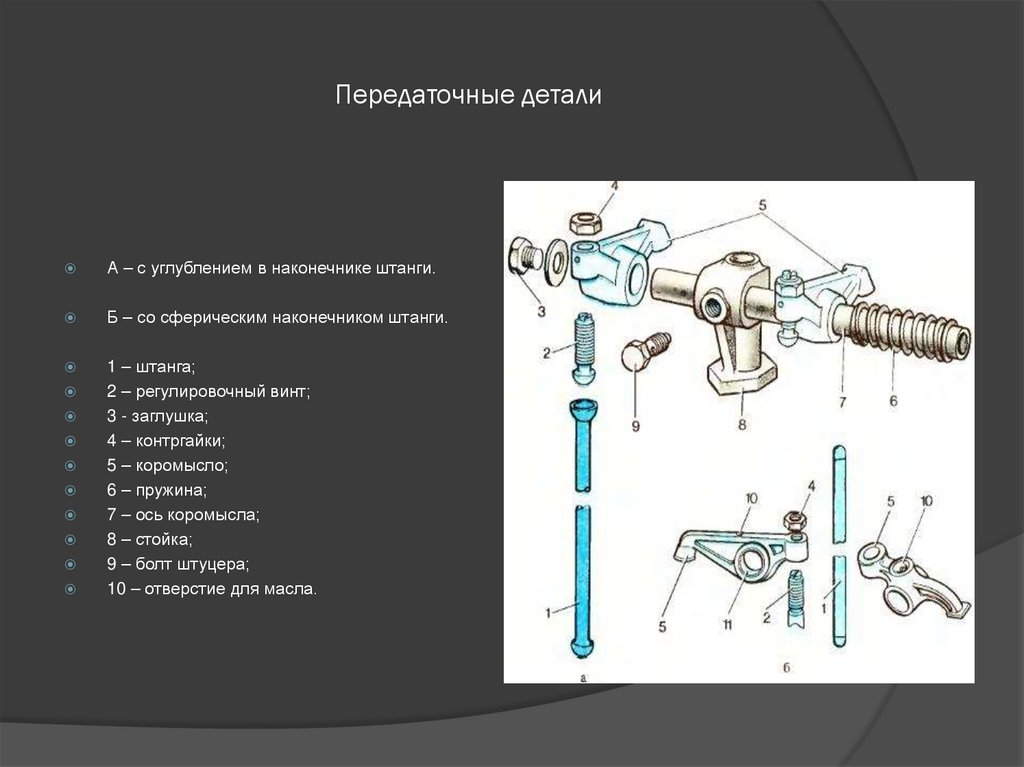 Передаточные детали

А – с углублением в наконечнике штанги.

Б – со сферическим наконечником штанги.

1 – штанга;
2 – регулировочный винт;
3 - заглушка;
4 – контргайки;
5 – коромысло;
6 – пружина;
7 – ось коромысла;
8 – стойка;
9 – болт штуцера;
10 – отверстие для масла.

4
5
3
2
9
8
7
6
1
а
10
4
5
10
5
11
2
1
б