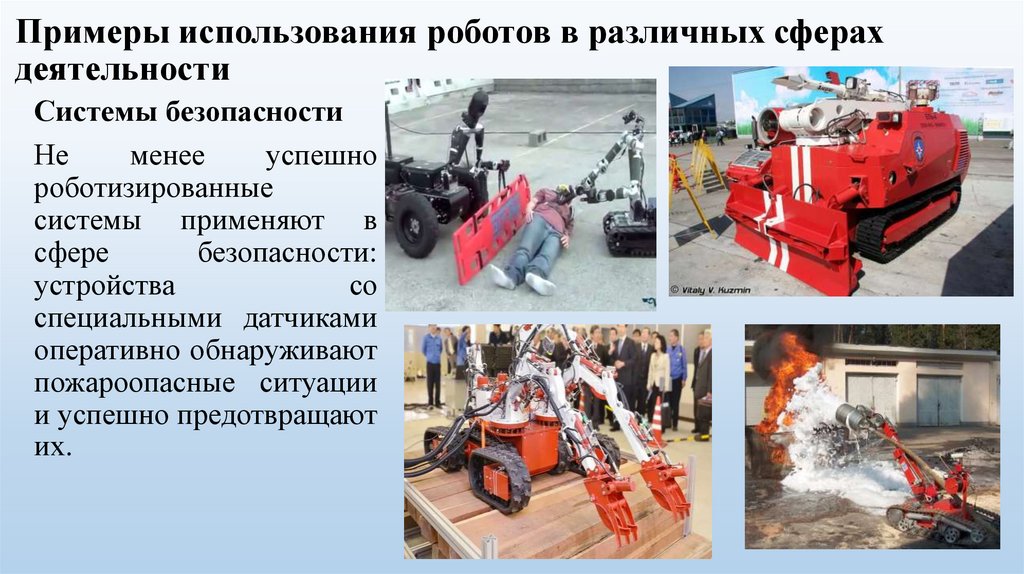 Примеры использования роботов в различных сферах деятельности

Системы безопасности

Не менее успешно роботизированные системы применяют в сфере безопасности: устройства со специальными датчиками оперативно обнаруживают пожароопасные ситуации и успешно предотвращают их.

© Vitaly V. Kuzmin