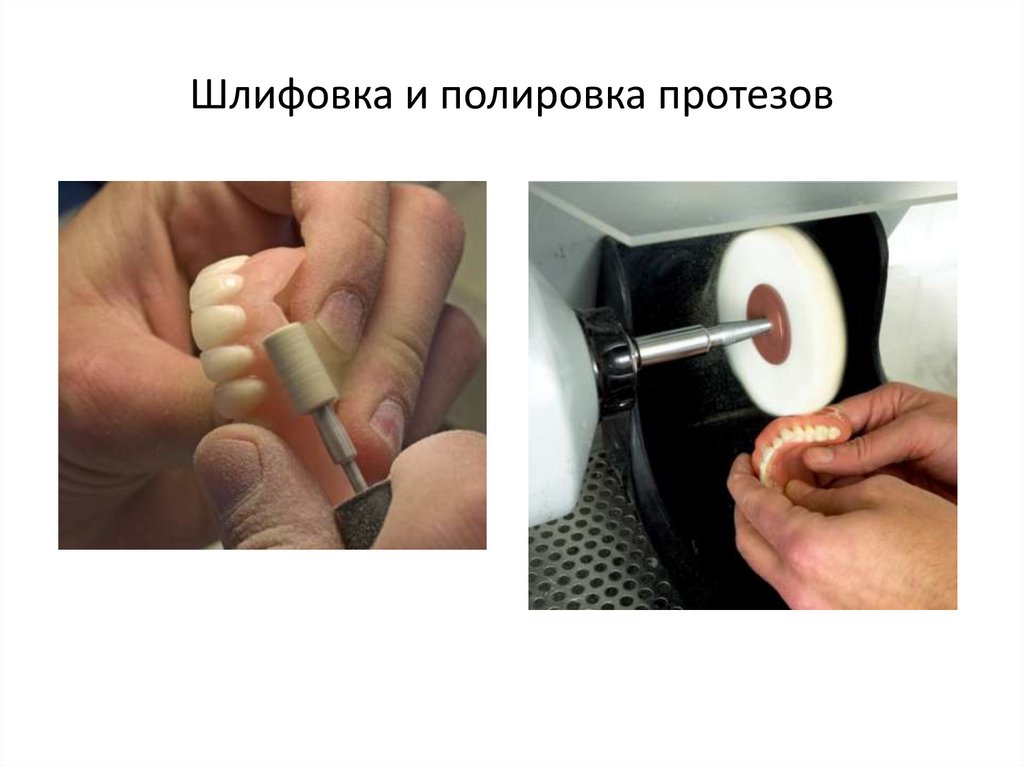 Шлифовка и полировка протезов