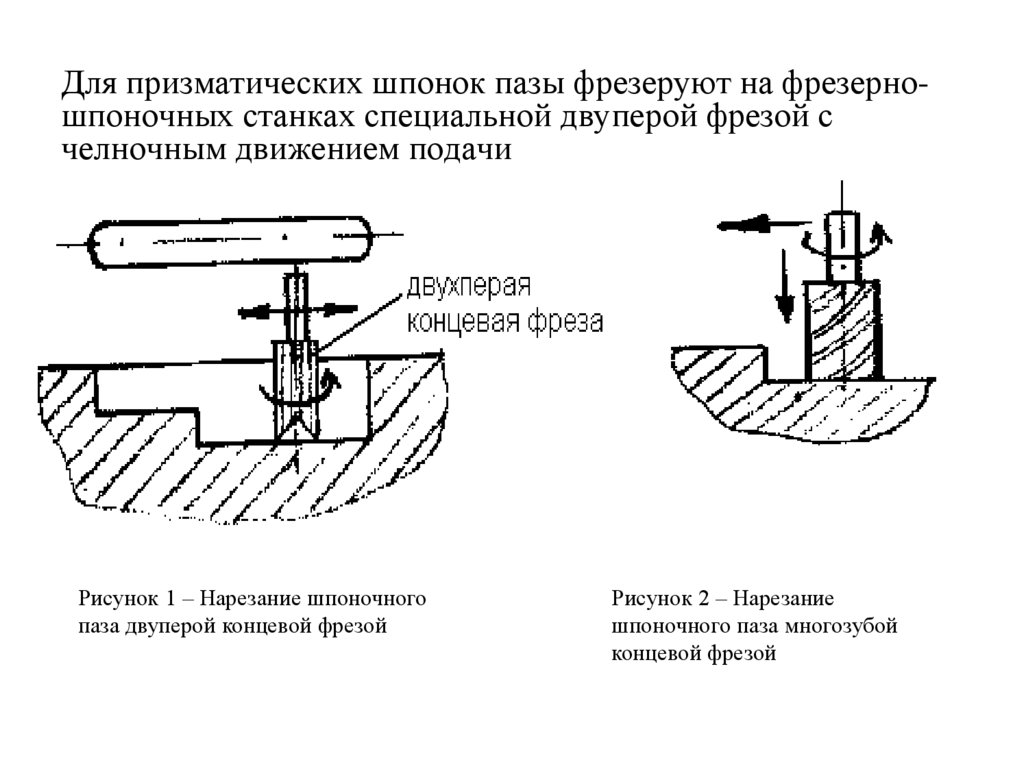 Для призматических шпонок пазы фрезеруют на фрезерно-шпоночных станках специальной двуперой фрезой с челночным движением подачи

двухперая концевая фреза

Рисунок 1 – Нарезание шпоночного паза двуперой концевой фрезой

Рисунок 2 – Нарезание шпоночного паза многозубой концевой фрезой