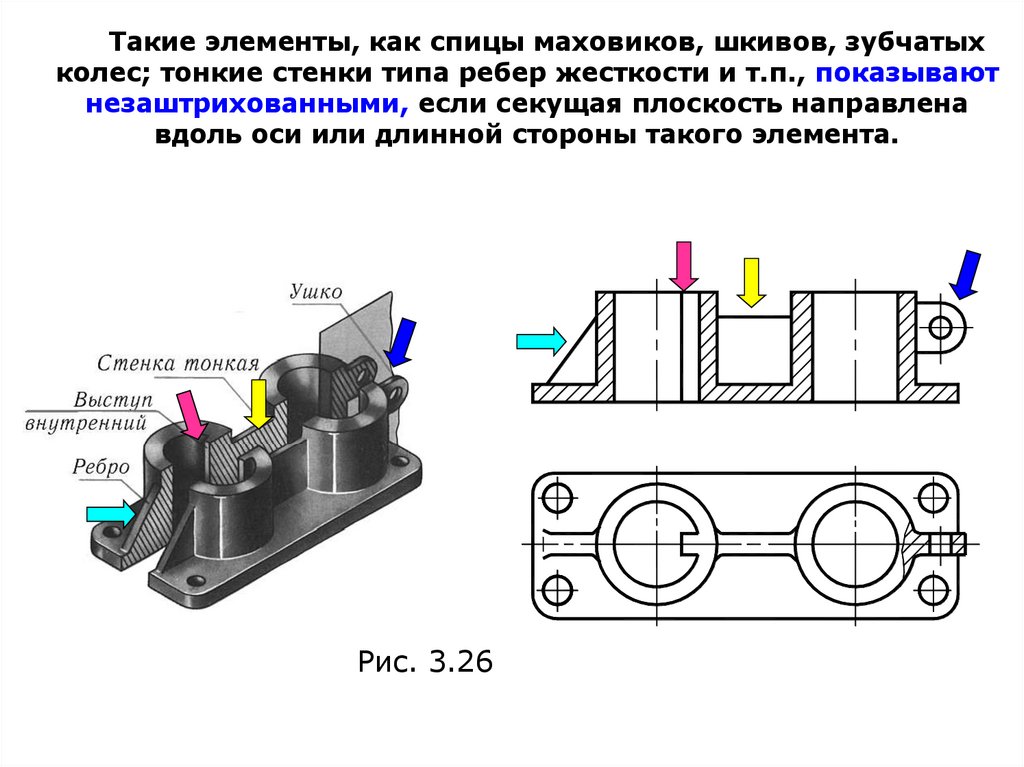 Такие элементы, как спицы маховиков, шкивов, зубчатых колес; тонкие стенки типа ребер жесткости и т.п., показывают незаштрихованными, если секущая плоскость направлена вдоль оси или длинной стороны такого элемента.

Ушко

Стенка тонкая

Выступ внутренний

Ребро

Рис. 3.26